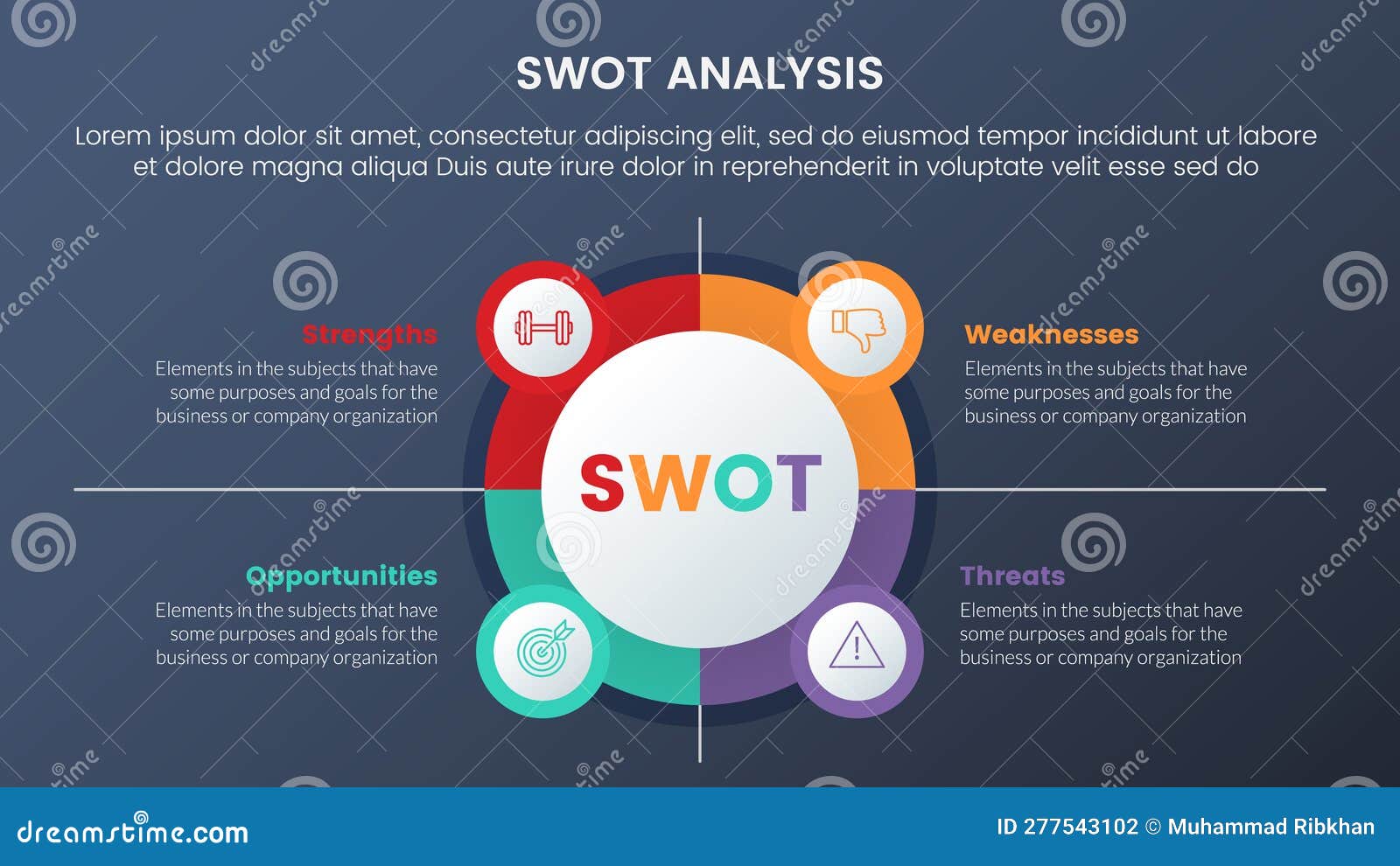 SWOT ANALYSIS

Lorem ipsum dolor sit amet, consectetur adipiscing elit, sed do eiusmod tempor incididunt ut labore et dolore magna aliqua Duis aute irure dolor in reprehenderit in voluptate velit esse sed do

Strengths
Elements in the subjects that have some purposes and goals for the business or company organization

Weaknesses
Elements in the subjects that have some purposes and goals for the business or company organization

SWOT

Opportunities
Elements in the subjects that have some purposes and goals for the business or company organization

Threats
Elements in the subjects that have some purposes and goals for the business or company organization

dreamstime.com

ID 277543102 © Muhammad Ribkhan