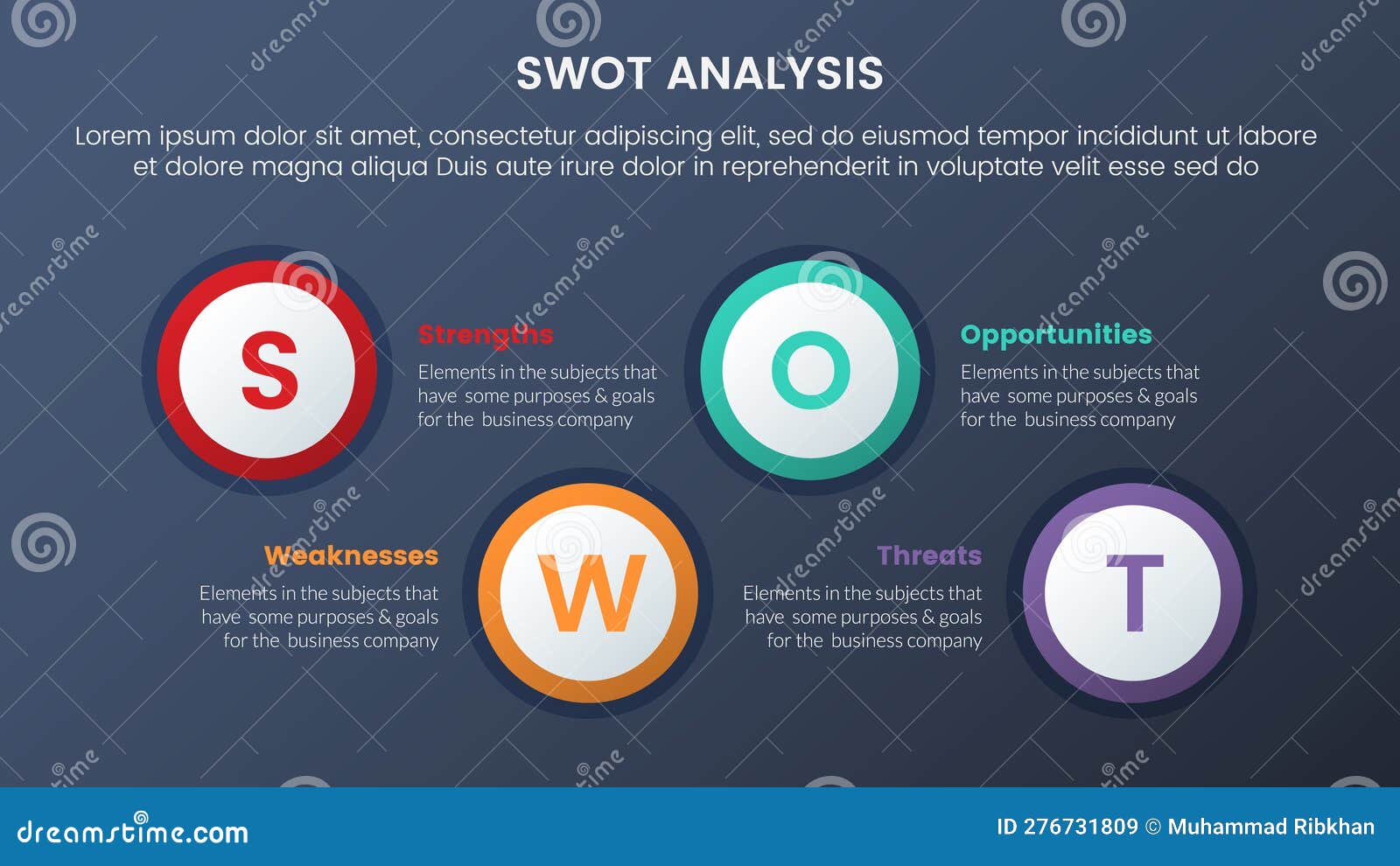 SWOT ANALYSIS

Lorem ipsum dolor sit amet, consectetur adipiscing elit, sed do eiusmod tempor incididunt ut labore et dolore magna aliqua Duis aute irure dolor in reprehenderit in voluptate velit esse sed do

S

Strengths

Elements in the subjects that have some purposes & goals for the business company

O

Opportunities

Elements in the subjects that have some purposes & goals for the business company

Weaknesses

Elements in the subjects that have some purposes & goals for the business company

W

Threats

Elements in the subjects that have some purposes & goals for the business company

T

dreamstime.com

ID 276731809 © Muhammad Ribkhan