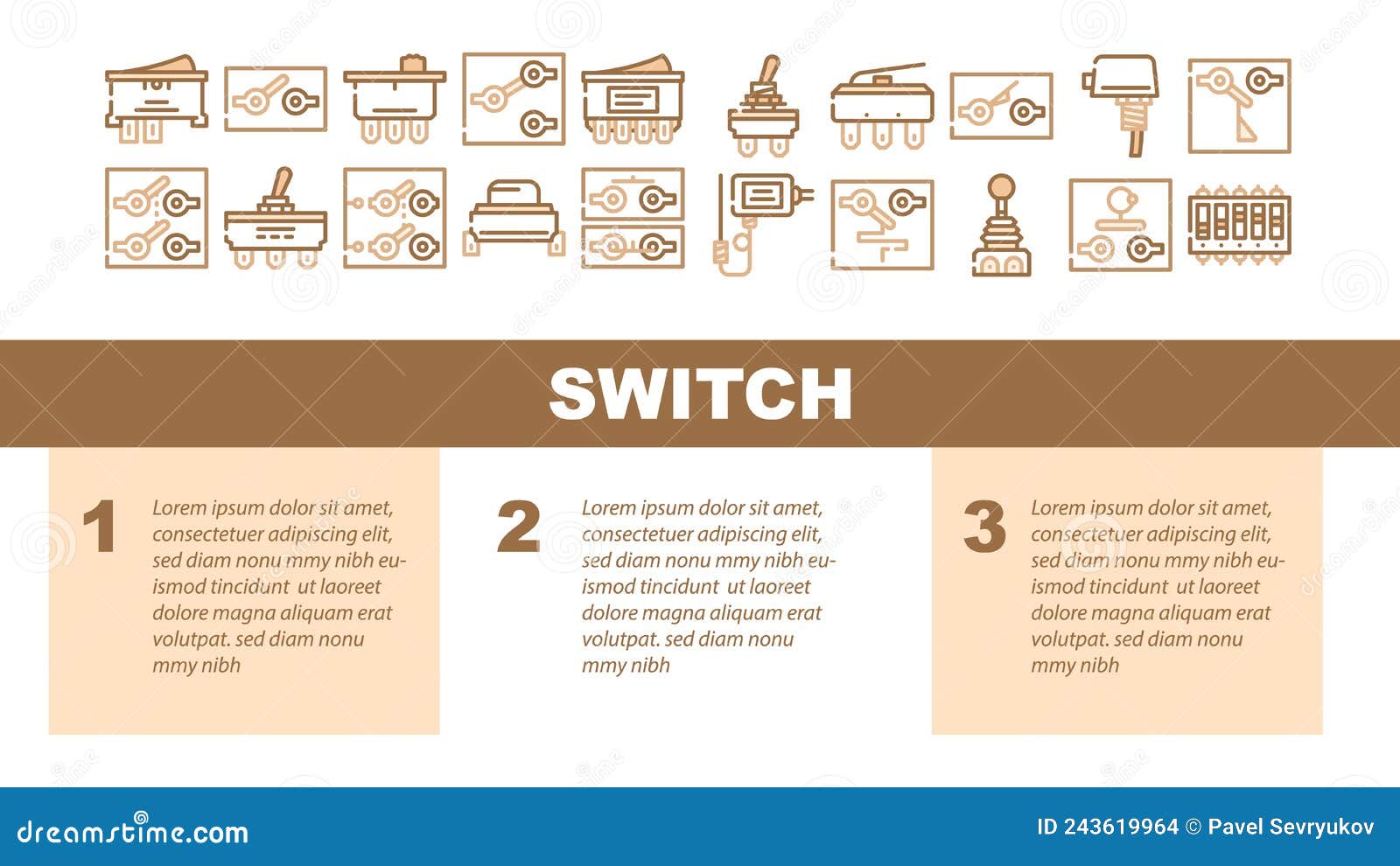 SWITCH

1 Lorem ipsum dolor sit amet, consectetuer adipiscing elit, sed diam nonu mmy nibh euismod tincidunt ut laoreet dolore magna aliquam erat volutpat. sed diam nonu mmy nibh

2 Lorem ipsum dolor sit amet, consectetuer adipiscing elit, sed diam nonu mmy nibh euismod tincidunt ut laoreet dolore magna aliquam erat volutpat. sed diam nonu mmy nibh

3 Lorem ipsum dolor sit amet, consectetuer adipiscing elit, sed diam nonu mmy nibh euismod tincidunt ut laoreet dolore magna aliquam erat volutpat. sed diam nonu mmy nibh

dreamstime.com

ID 243619964 © Pavel Sevryukov