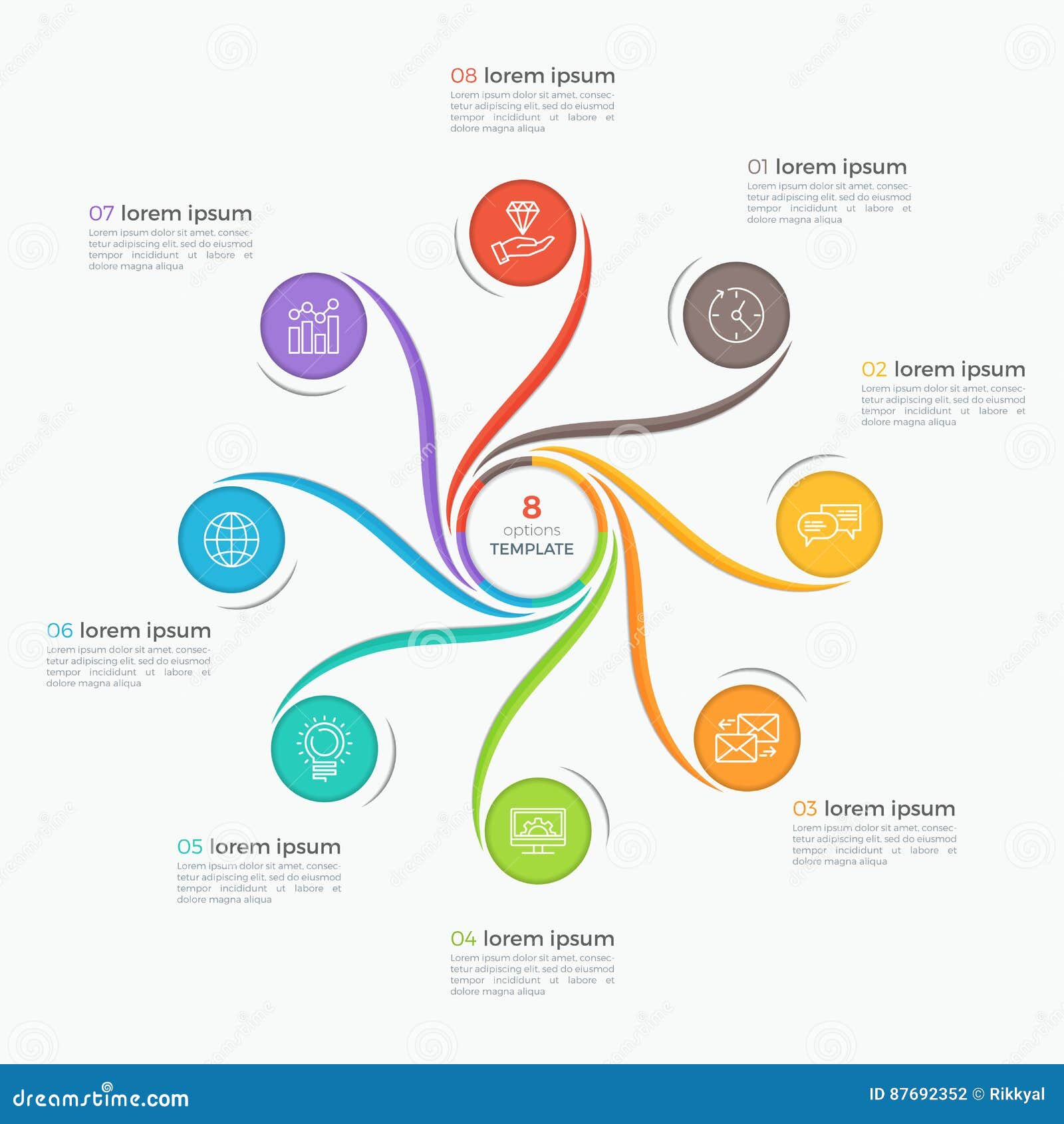 08 lorem ipsum
Lorem ipsum dolor sit amet, consectetur adipiscing elit, sed do eiusmod tempor incididunt ut labore et dolore magna aliqua

01 lorem ipsum
Lorem ipsum dolor sit amet, consectetur adipiscing elit, sed do eiusmod tempor incididunt ut labore et dolore magna aliqua

07 lorem ipsum
Lorem ipsum dolor sit amet, consectetur adipiscing elit, sed do eiusmod tempor incididunt ut labore et dolore magna aliqua

02 lorem ipsum
Lorem ipsum dolor sit amet, consectetur adipiscing elit, sed do eiusmod tempor incididunt ut labore et dolore magna aliqua

8
options
TEMPLATE

06 lorem ipsum
Lorem ipsum dolor sit amet, consectetur adipiscing elit, sed do eiusmod tempor incididunt ut labore et dolore magna aliqua

03 lorem ipsum
Lorem ipsum dolor sit amet, consectetur adipiscing elit, sed do eiusmod tempor incididunt ut labore et dolore magna aliqua

05 lorem ipsum
Lorem ipsum dolor sit amet, consectetur adipiscing elit, sed do eiusmod tempor incididunt ut labore et dolore magna aliqua

04 lorem ipsum
Lorem ipsum dolor sit amet, consectetur adipiscing elit, sed do eiusmod tempor incididunt ut labore et dolore magna aliqua

dreamstime.com
ID 87692352 © Rikkyal