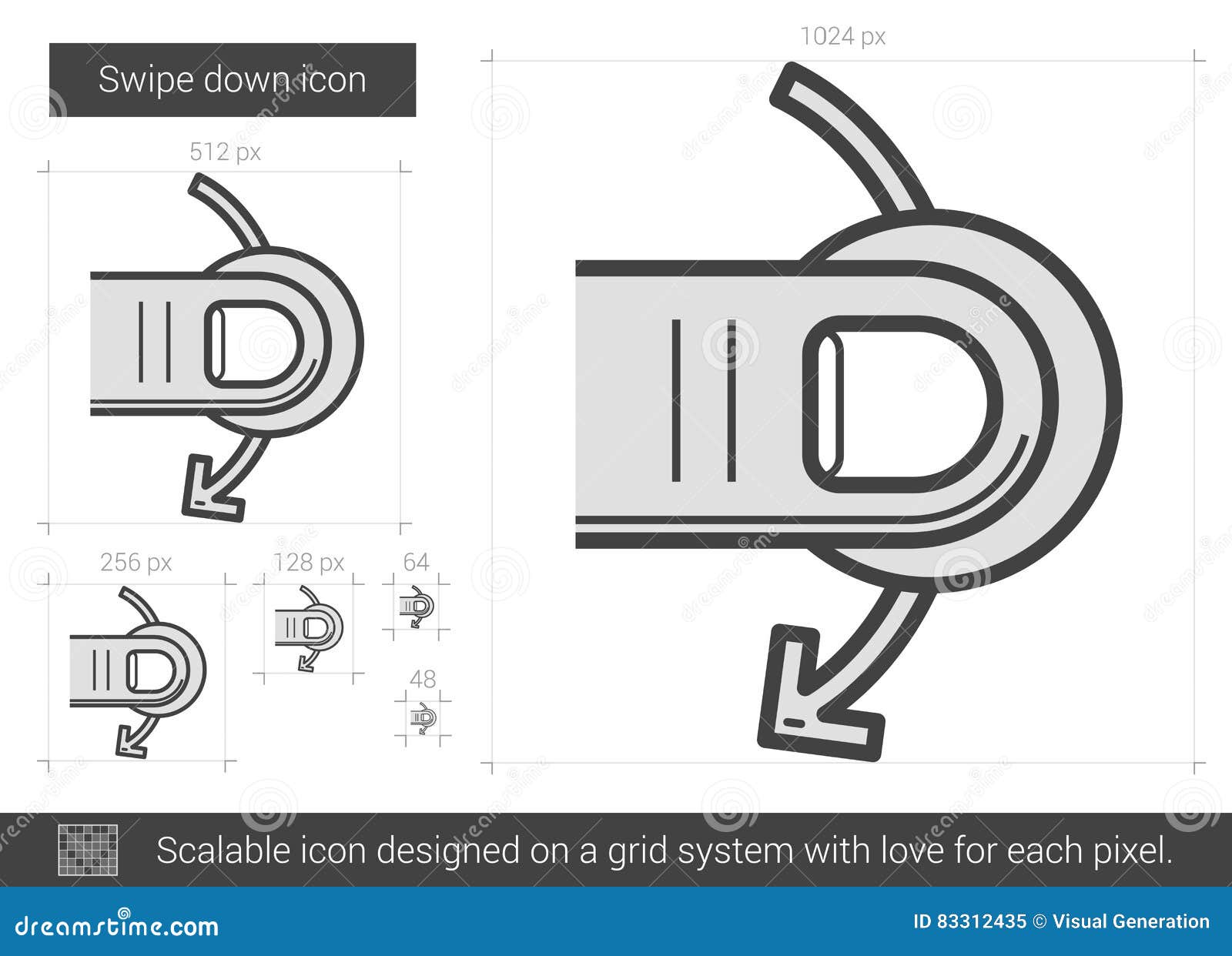 Swipe down icon

512 px

256 px

128 px

64

48

1024 px

Scalable icon designed on a grid system with love for each pixel.

dreamstime.com

ID 83312435 © Visual Generation