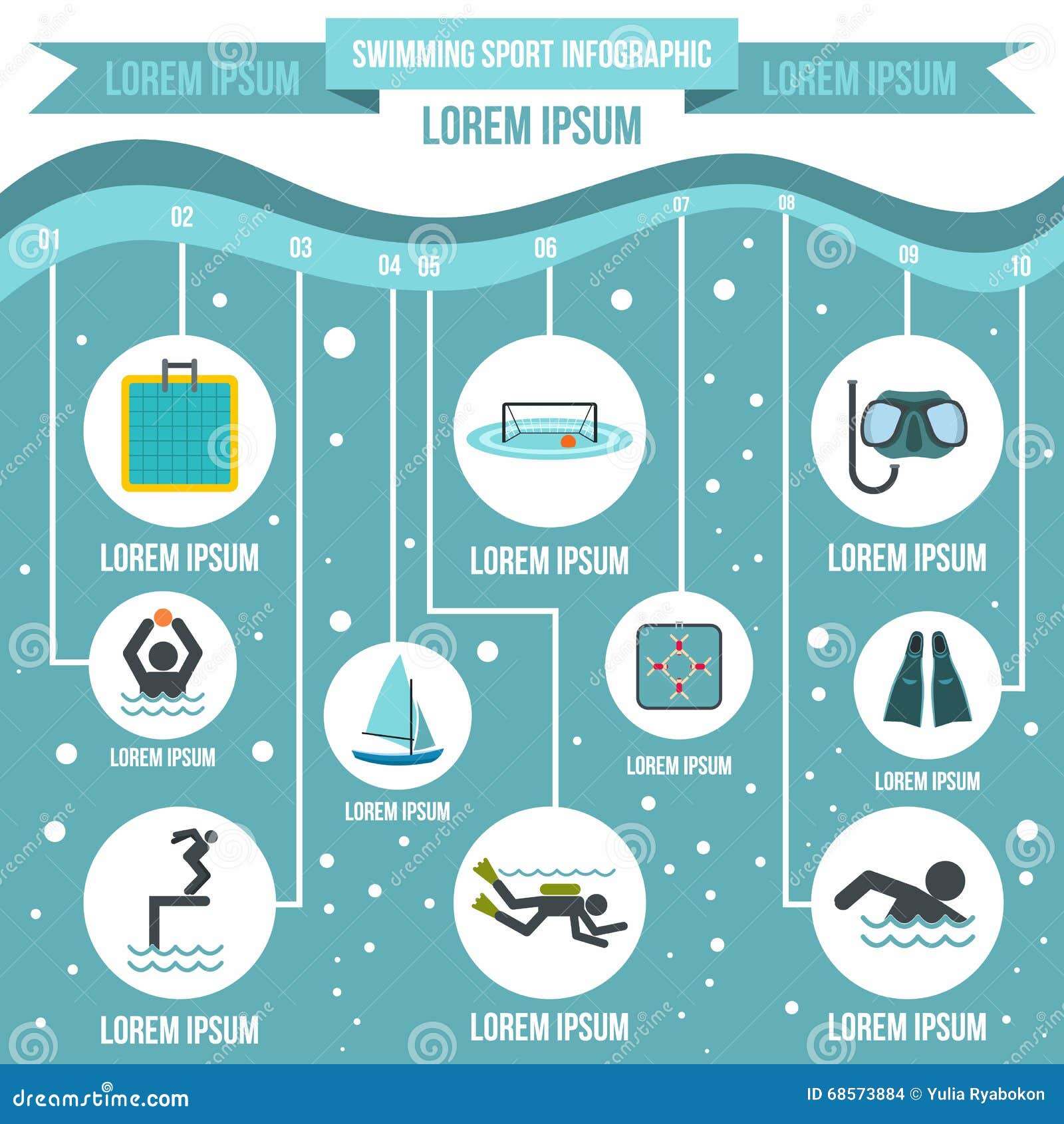 LOREM IPSUM

SWIMMING SPORT INFOGRAPHIC

LOREM IPSUM

LOREM IPSUM

01

02

03

04

05

06

07

08

09

10

LOREM IPSUM

LOREM IPSUM

LOREM IPSUM

LOREM IPSUM

LOREM IPSUM

LOREM IPSUM

LOREM IPSUM

LOREM IPSUM

LOREM IPSUM

LOREM IPSUM

dreamstime.com

ID 68573884 © Yulia Ryabokon