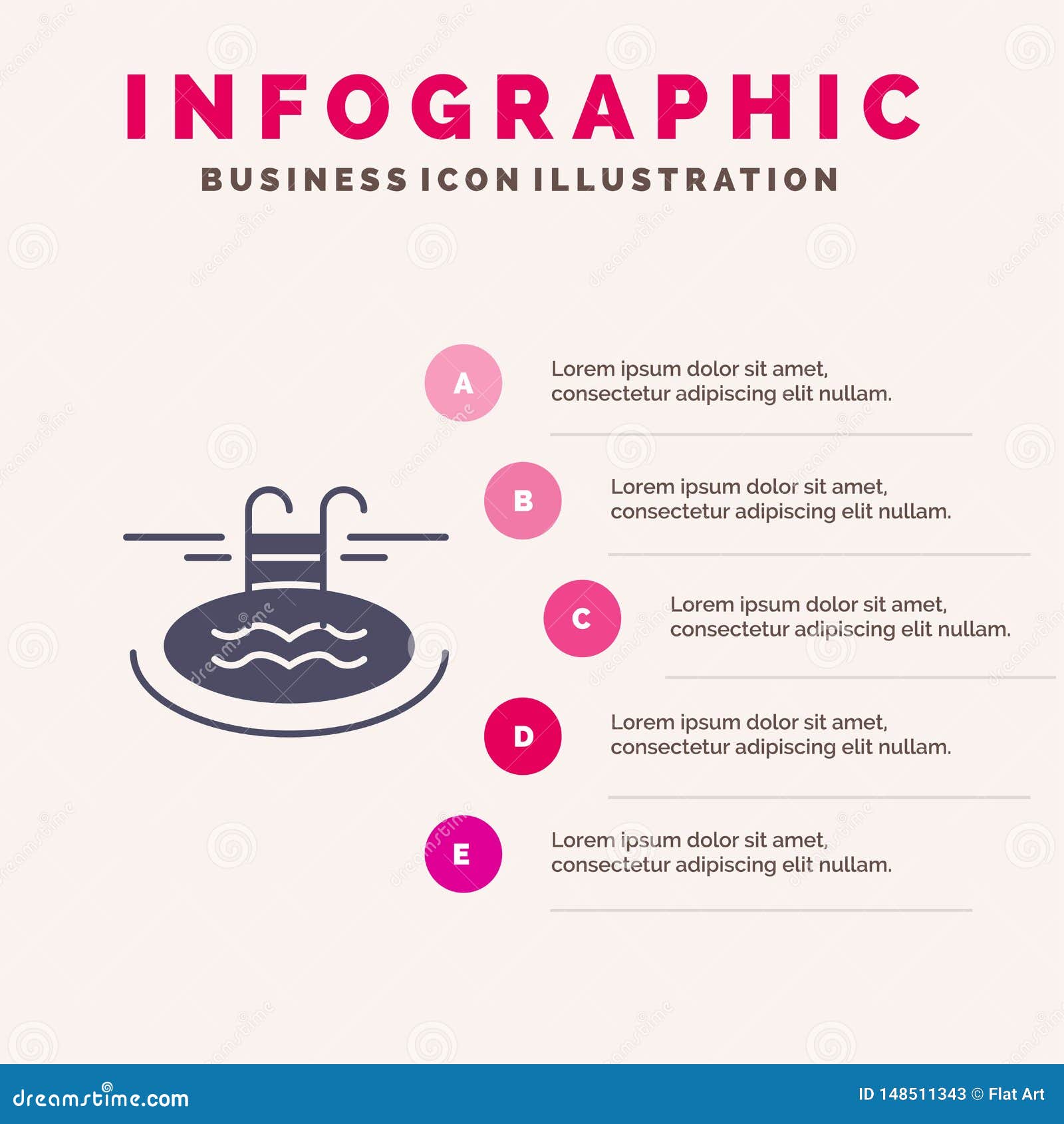 INFOGRAPHIC
BUSINESS ICON ILLUSTRATION

A
Lorem ipsum dolor sit amet, consectetur adipiscing elit nullam.

B
Lorem ipsum dolor sit amet, consectetur adipiscing elit nullam.

C
Lorem ipsum dolor sit amet, consectetur adipiscing elit nullam.

D
Lorem ipsum dolor sit amet, consectetur adipiscing elit nullam.

E
Lorem ipsum dolor sit amet, consectetur adipiscing elit nullam.

dreamstime.com
ID 148511343 © Flat Art