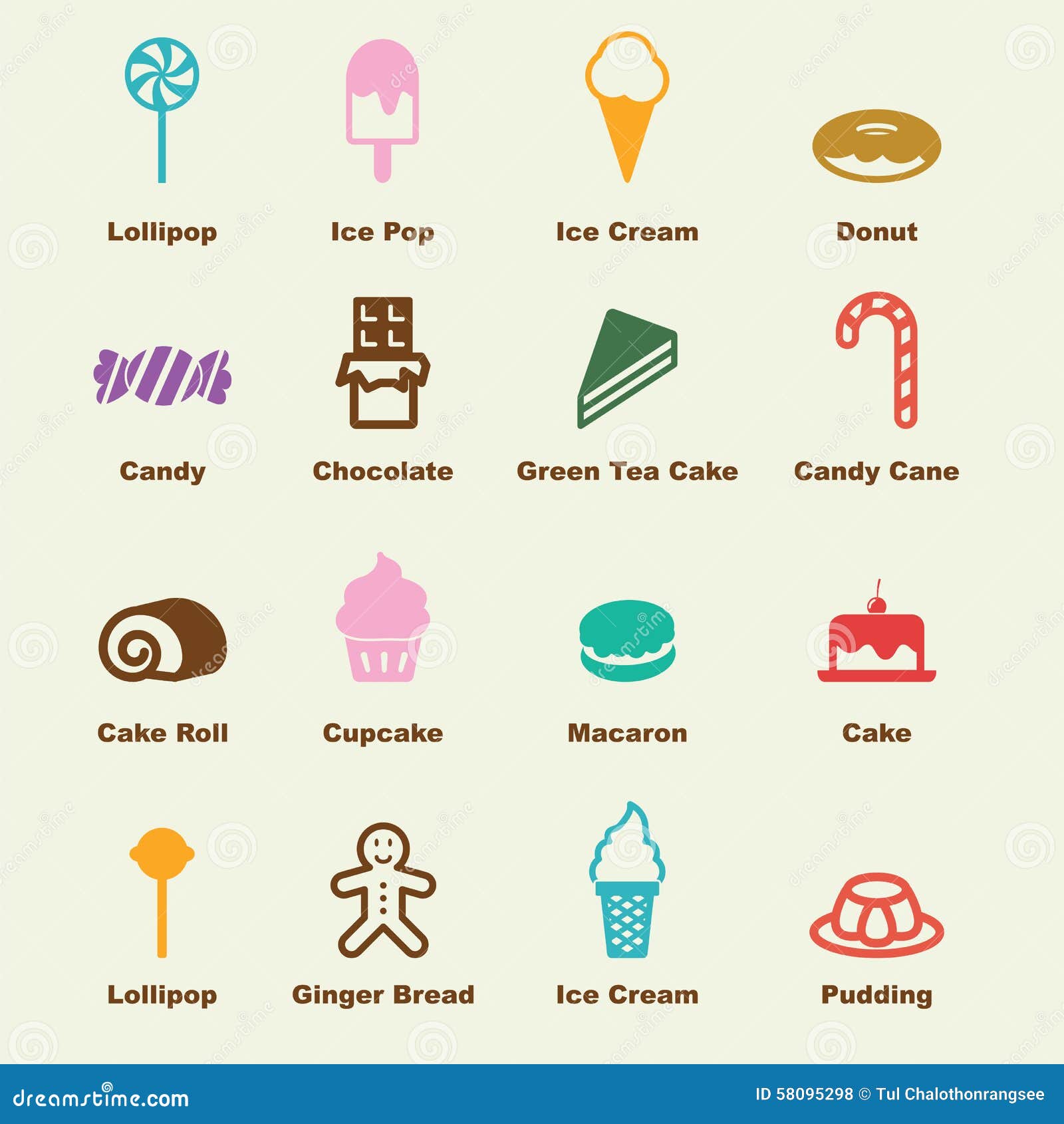 Lollipop

Ice Pop

Ice Cream

Donut

Candy

Chocolate

Green Tea Cake

Candy Cane

Cake Roll

Cupcake

Macaron

Cake

Lollipop

Ginger Bread

Ice Cream

Pudding

dreamstime.com

ID 58095298 © Tul Chalothonrangsee