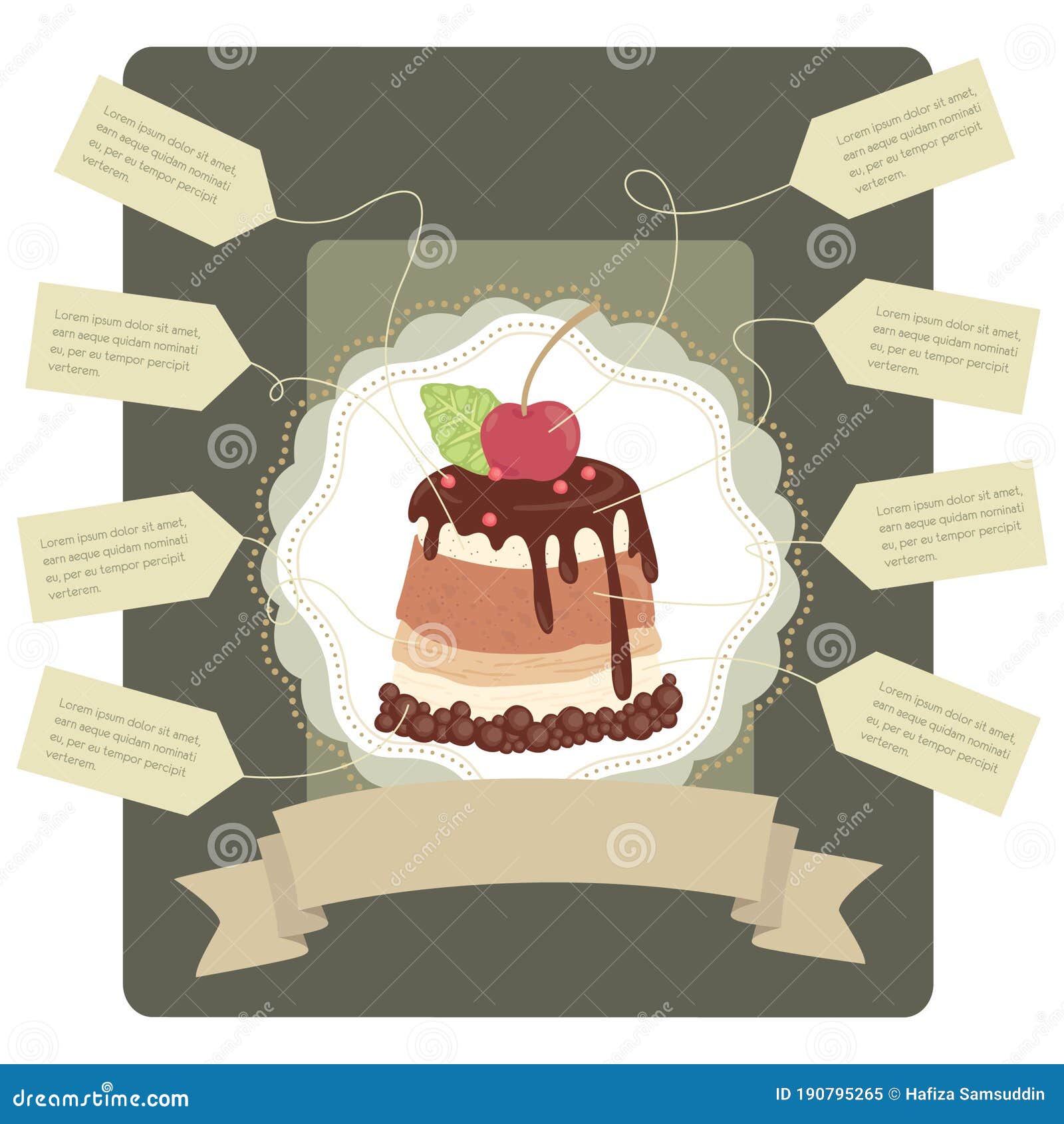 Lorem ipsum dolor sit amet, earn aeque quidam nominati eu, per eu tempor percipit verterem.

Lorem ipsum dolor sit amet, earn aeque quidam nominati eu, per eu tempor percipit verterem.

Lorem ipsum dolor sit amet, earn aeque quidam nominati eu, per eu tempor percipit verterem.

Lorem ipsum dolor sit amet, earn aeque quidam nominati eu, per eu tempor percipit verterem.

Lorem ipsum dolor sit amet, earn aeque quidam nominati eu, per eu tempor percipit verterem.

Lorem ipsum dolor sit amet, earn aeque quidam nominati eu, per eu tempor percipit verterem.

Lorem ipsum dolor sit amet, earn aeque quidam nominati eu, per eu tempor percipit verterem.

Lorem ipsum dolor sit amet, earn aeque quidam nominati eu, per eu tempor percipit verterem.

dreamstime

dreamstime.com

ID 190795265 © Hafiza Samsuddin