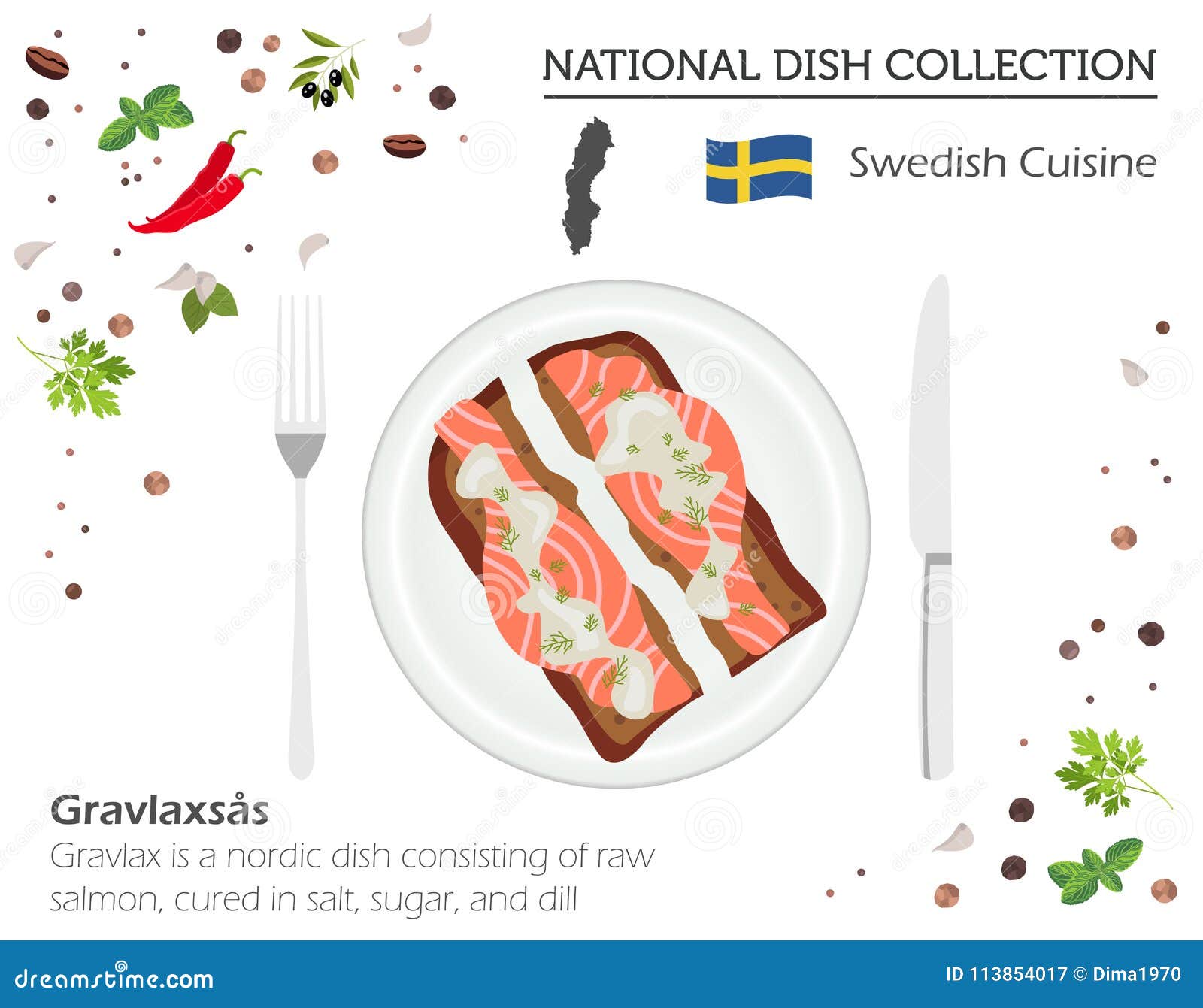 NATIONAL DISH COLLECTION

Swedish Cuisine

Gravlaxsås

Gravlax is a nordic dish consisting of raw salmon, cured in salt, sugar, and dill

dreamstime.com

ID 113854017 © Dima1970