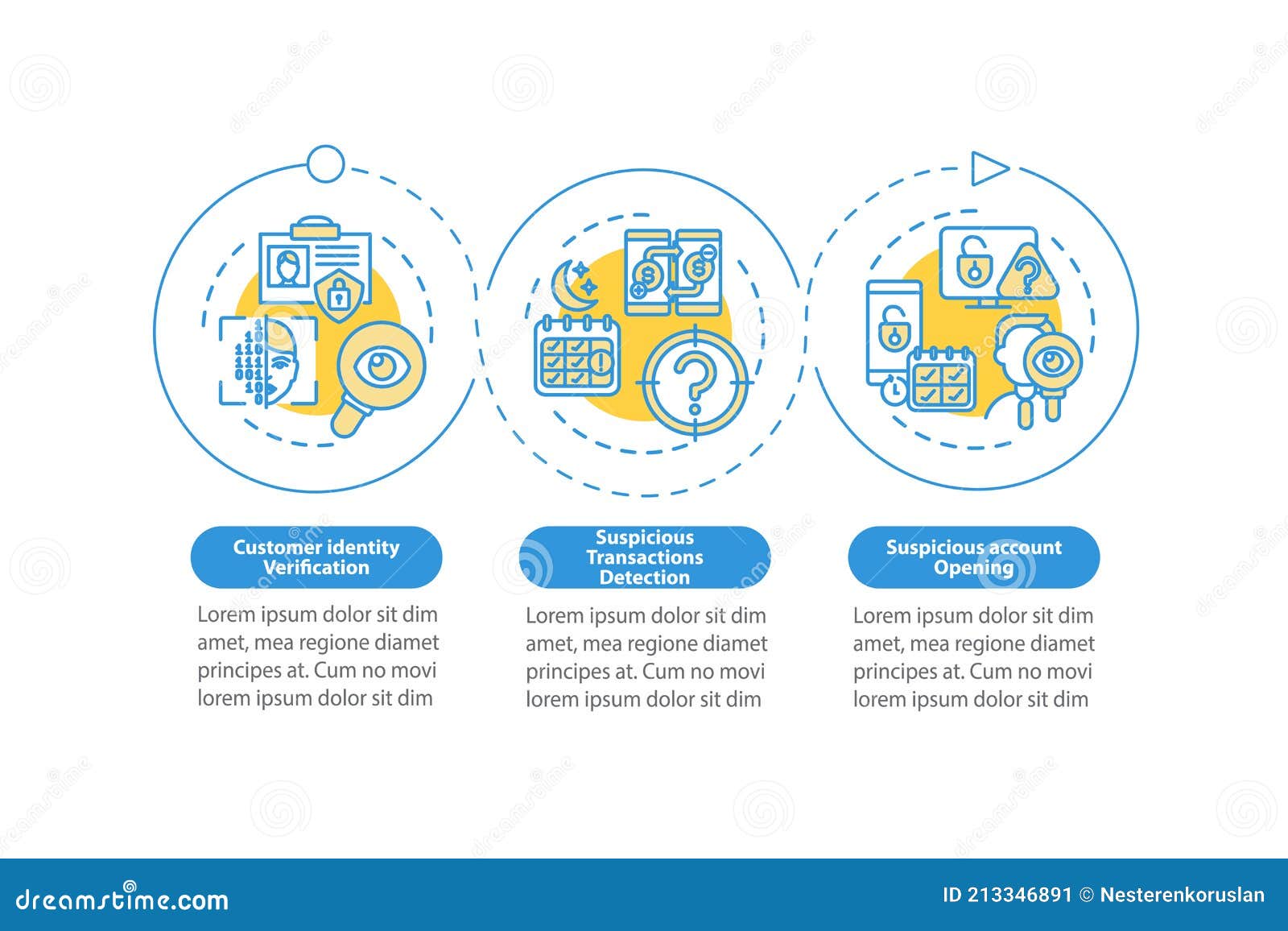 Customer identity Verification

Lorem ipsum dolor sit dim amet, mea regione diamet principes at. Cum no movi lorem ipsum dolor sit dim

Suspicious Transactions Detection

Lorem ipsum dolor sit dim amet, mea regione diamet principes at. Cum no movi lorem ipsum dolor sit dim

Suspicious account Opening

Lorem ipsum dolor sit dim amet, mea regione diamet principes at. Cum no movi lorem ipsum dolor sit dim

dreamstime.com

ID 213346891 © Nesterenkoruslan