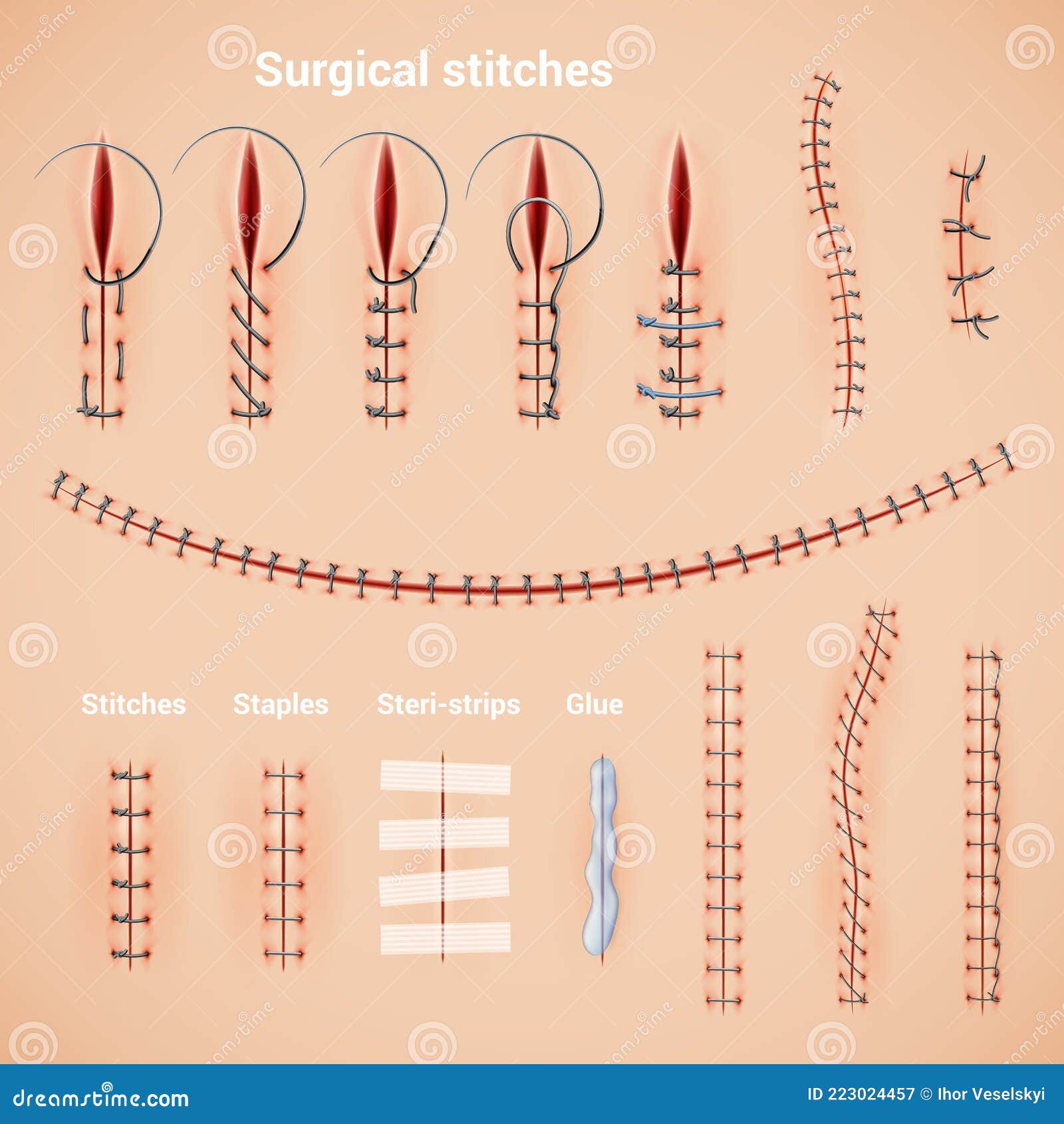 Surgical stitches

Stitches

Staples

Steri-strips

Glue

dreamstime.com

ID 223024457 © Ihor Veselskyi