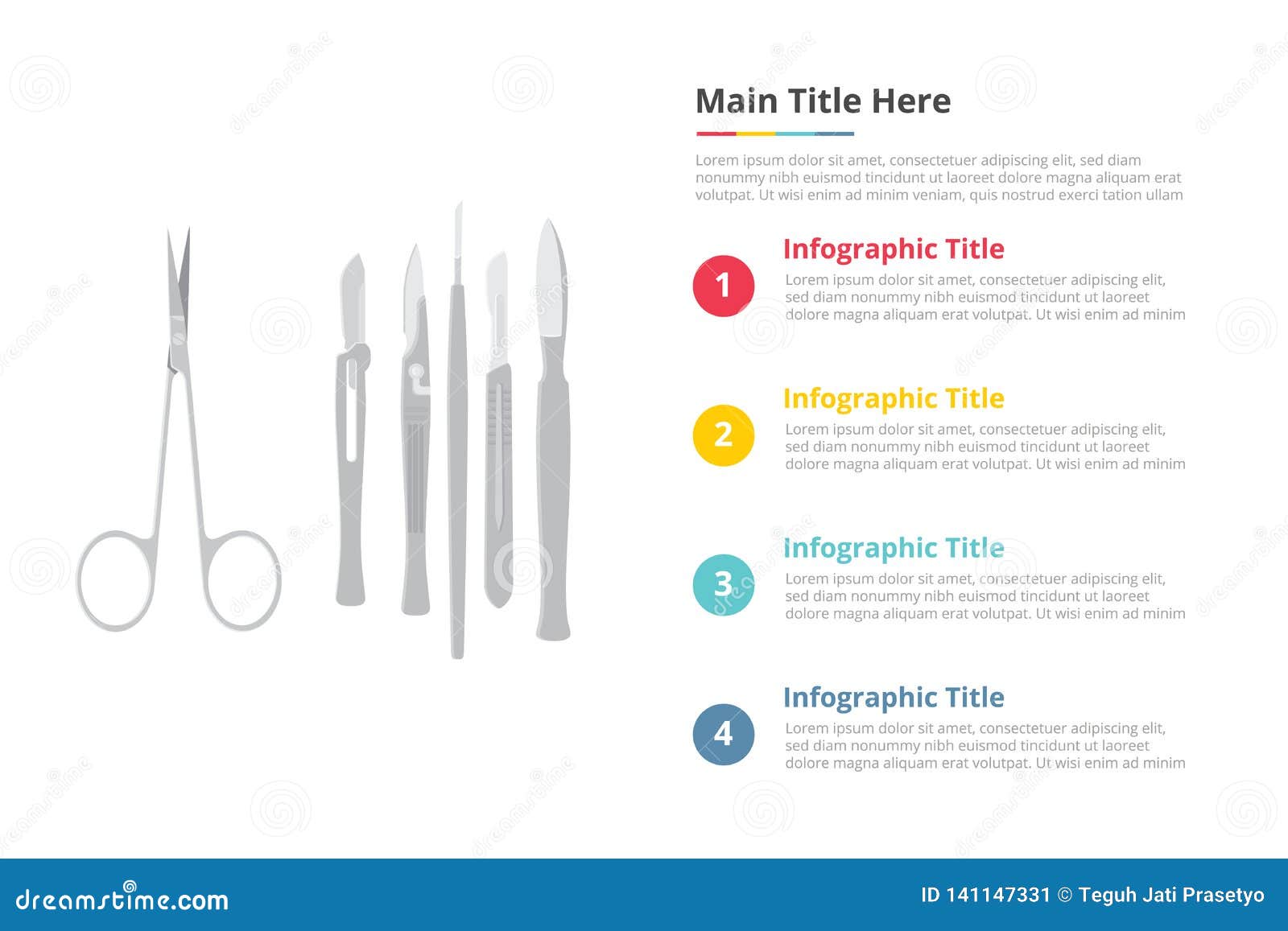 Main Title Here

Lorem ipsum dolor sit amet, consectetuer adipiscing elit, sed diam nonummy nibh euismod tincidunt ut laoreet dolore magna aliquam erat volutpat. Ut wisi enim ad minim veniam, quis nostrud exerci tation ullam

1

Infographic Title

Lorem ipsum dolor sit amet, consectetuer adipiscing elit, sed diam nonummy nibh euismod tincidunt ut laoreet dolore magna aliquam erat volutpat. Ut wisi enim ad minim

2

Infographic Title

Lorem ipsum dolor sit amet, consectetuer adipiscing elit, sed diam nonummy nibh euismod tincidunt ut laoreet dolore magna aliquam erat volutpat. Ut wisi enim ad minim

3

Infographic Title

Lorem ipsum dolor sit amet, consectetuer adipiscing elit, sed diam nonummy nibh euismod tincidunt ut laoreet dolore magna aliquam erat volutpat. Ut wisi enim ad minim

4

Infographic Title

Lorem ipsum dolor sit amet, consectetuer adipiscing elit, sed diam nonummy nibh euismod tincidunt ut laoreet dolore magna aliquam erat volutpat. Ut wisi enim ad minim

dreamstime.com

ID 141147331 © Teguh Jati Prasetyo