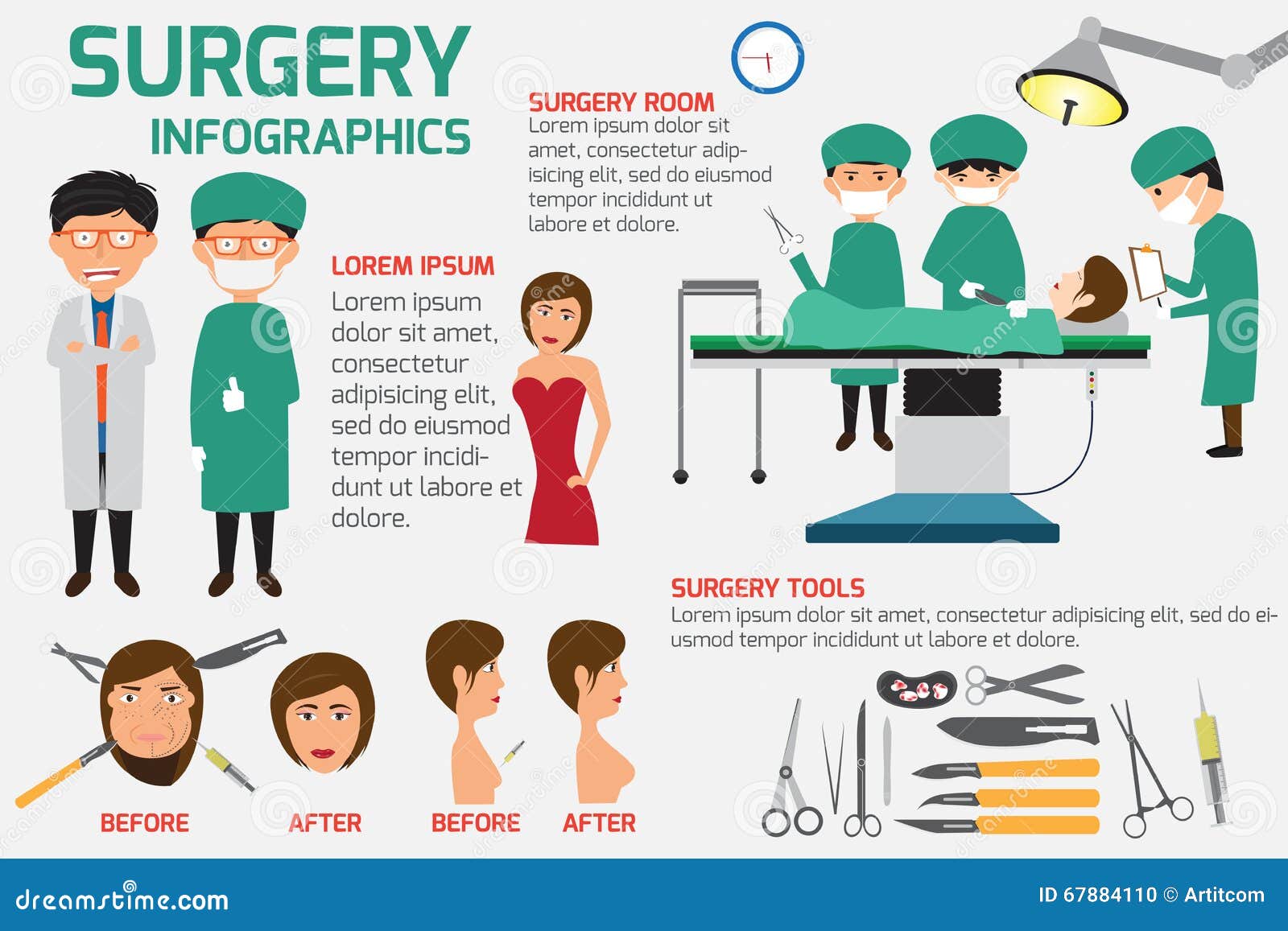 SURGERY
INFOGRAPHICS

SURGERY ROOM
Lorem ipsum dolor sit amet, consectetur adipisicing elit, sed do eiusmod tempor incididunt ut labore et dolore.

LOREM IPSUM
Lorem ipsum dolor sit amet, consectetur adipisicing elit, sed do eiusmod tempor incididunt ut labore et dolore.

SURGERY TOOLS
Lorem ipsum dolor sit amet, consectetur adipisicing elit, sed do eiusmod tempor incididunt ut labore et dolore.

BEFORE AFTER BEFORE AFTER

dreamstime.com
ID 67884110 © Artitcom