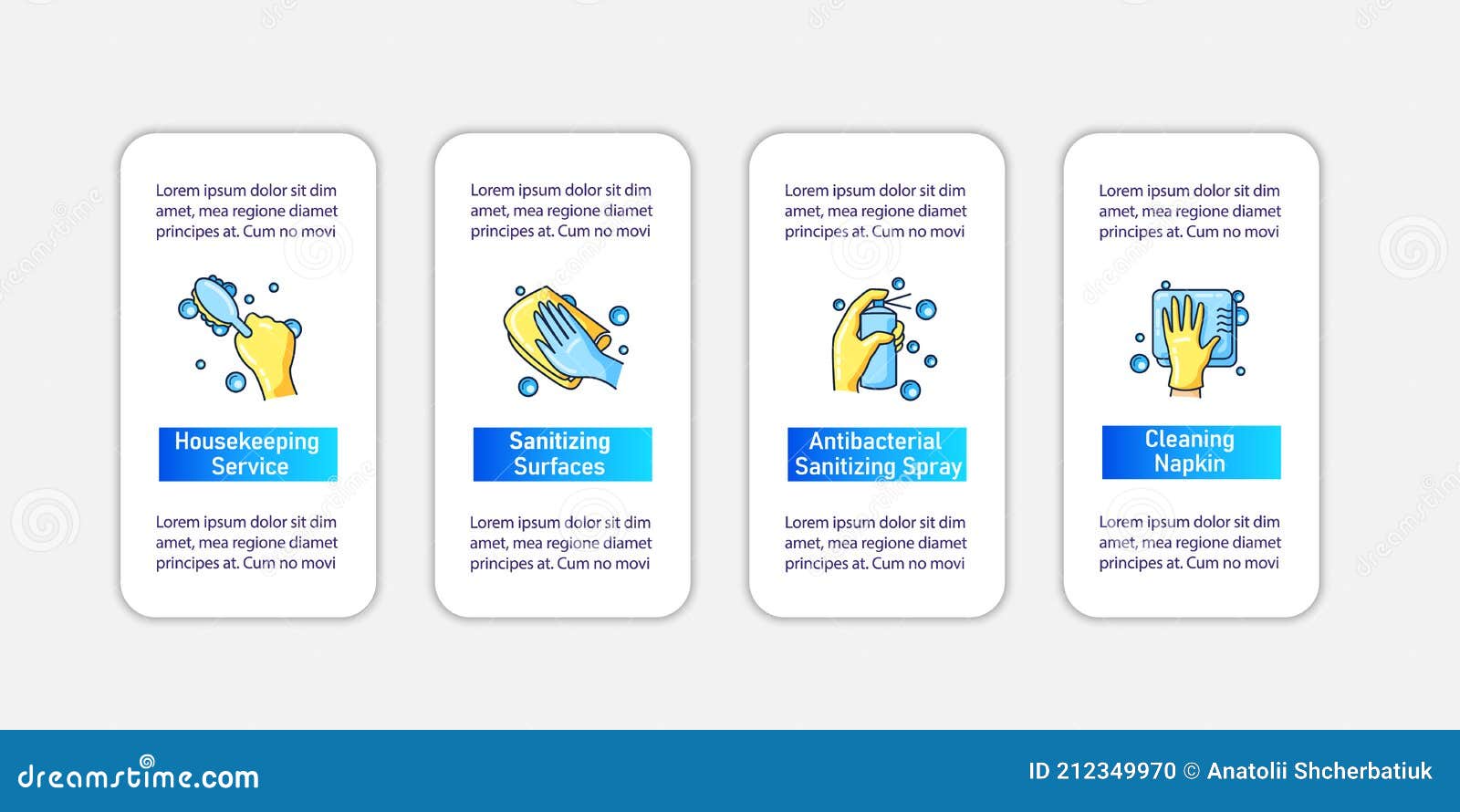 Lorem ipsum dolor sit dim amet, mea regione diamet principes at. Cum no movi

Housekeeping Service

Lorem ipsum dolor sit dim amet, mea regione diamet principes at. Cum no movi

Lorem ipsum dolor sit dim amet, mea regione diamet principes at. Cum no movi

Sanitizing Surfaces

Lorem ipsum dolor sit dim amet, mea regione diamet principes at. Cum no movi

Lorem ipsum dolor sit dim amet, mea regione diamet principes at. Cum no movi

Antibacterial Sanitizing Spray

Lorem ipsum dolor sit dim amet, mea regione diamet principes at. Cum no movi

Lorem ipsum dolor sit dim amet, mea regione diamet principes at. Cum no movi

Cleaning Napkin

Lorem ipsum dolor sit dim amet, mea regione diamet principes at. Cum no movi

dreamstime.com

ID 212349970 © Anatolii Shcherbatiuk