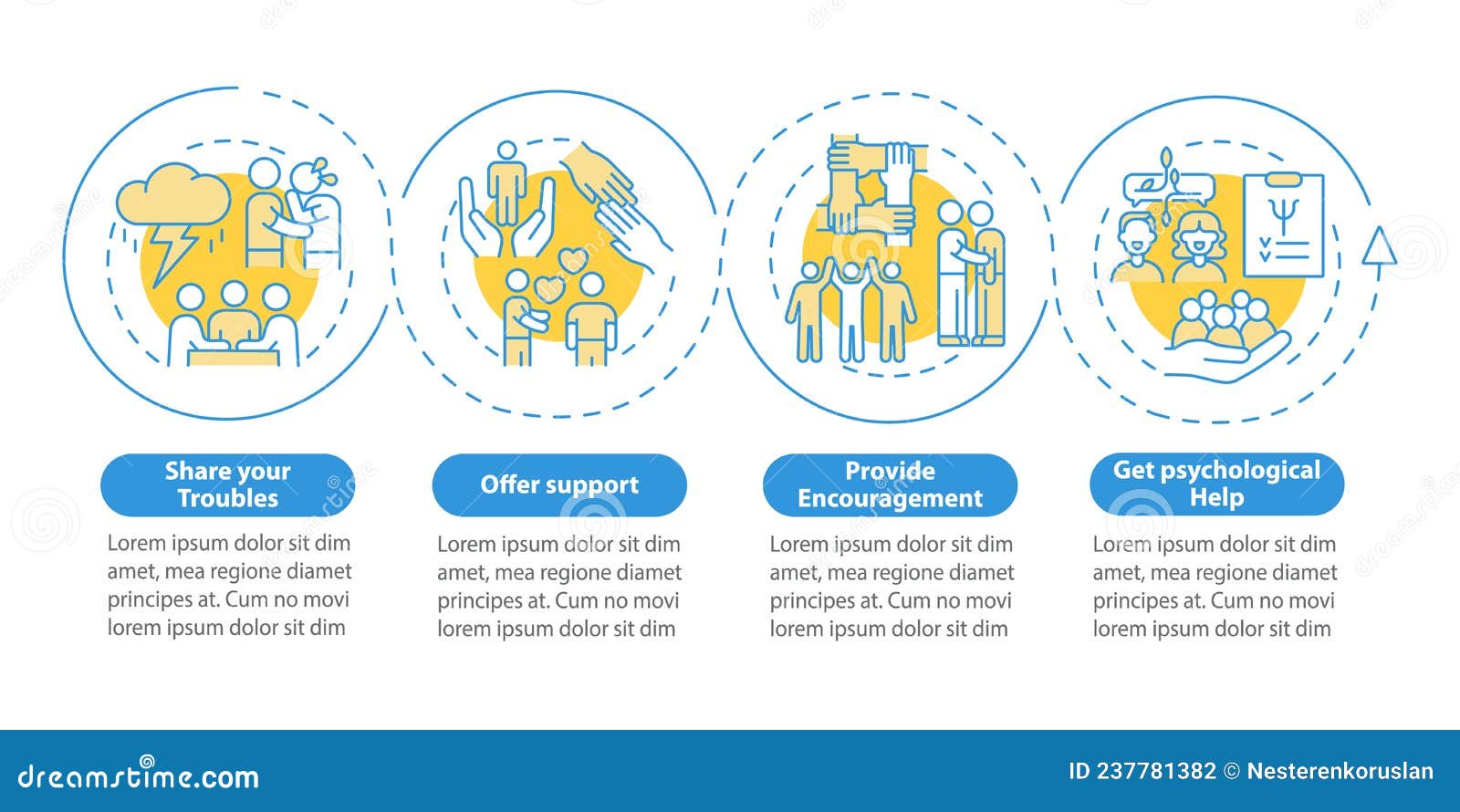 Share your Troubles

Lorem ipsum dolor sit dim amet, mea regione diamet principes at. Cum no movi lorem ipsum dolor sit dim

Offer support

Lorem ipsum dolor sit dim amet, mea regione diamet principes at. Cum no movi lorem ipsum dolor sit dim

Provide Encouragement

Lorem ipsum dolor sit dim amet, mea regione diamet principes at. Cum no movi lorem ipsum dolor sit dim

Get psychological Help

Lorem ipsum dolor sit dim amet, mea regione diamet principes at. Cum no movi lorem ipsum dolor sit dim

dreamstime.com

ID 237781382 © Nesterenkoruslan