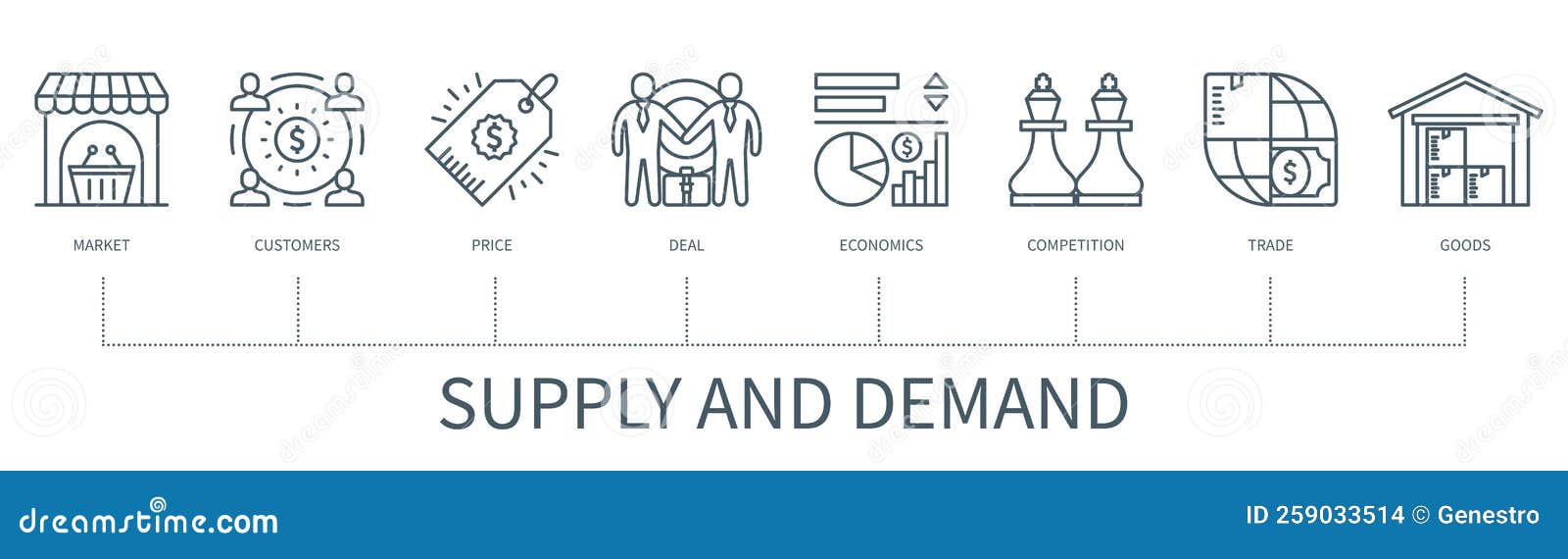 MARKET

CUSTOMERS

PRICE

DEAL

ECONOMICS

COMPETITION

TRADE

GOODS

SUPPLY AND DEMAND

dreamstime.com

ID 259033514 © Genestro