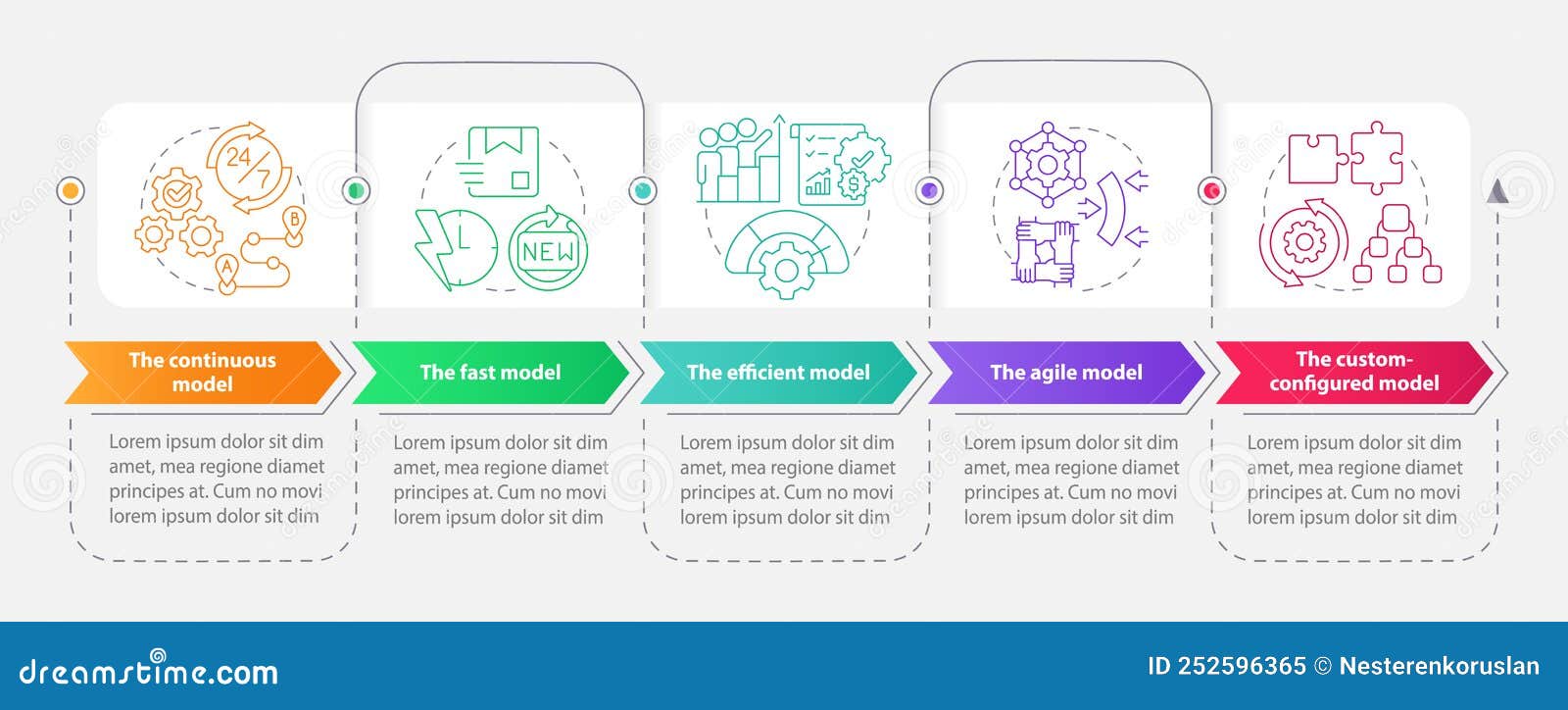 24/7

B

A

NEW

The continuous model

Lorem ipsum dolor sit dim amet, mea regione diamet principes at. Cum no movi lorem ipsum dolor sit dim

The fast model

Lorem ipsum dolor sit dim amet, mea regione diamet principes at. Cum no movi lorem ipsum dolor sit dim

The efficient model

Lorem ipsum dolor sit dim amet, mea regione diamet principes at. Cum no movi lorem ipsum dolor sit dim

The agile model

Lorem ipsum dolor sit dim amet, mea regione diamet principes at. Cum no movi lorem ipsum dolor sit dim

The custom-configured model

Lorem ipsum dolor sit dim amet, mea regione diamet principes at. Cum no movi lorem ipsum dolor sit dim

dreamstime.com

ID 252596365 © Nesterenkoruslan