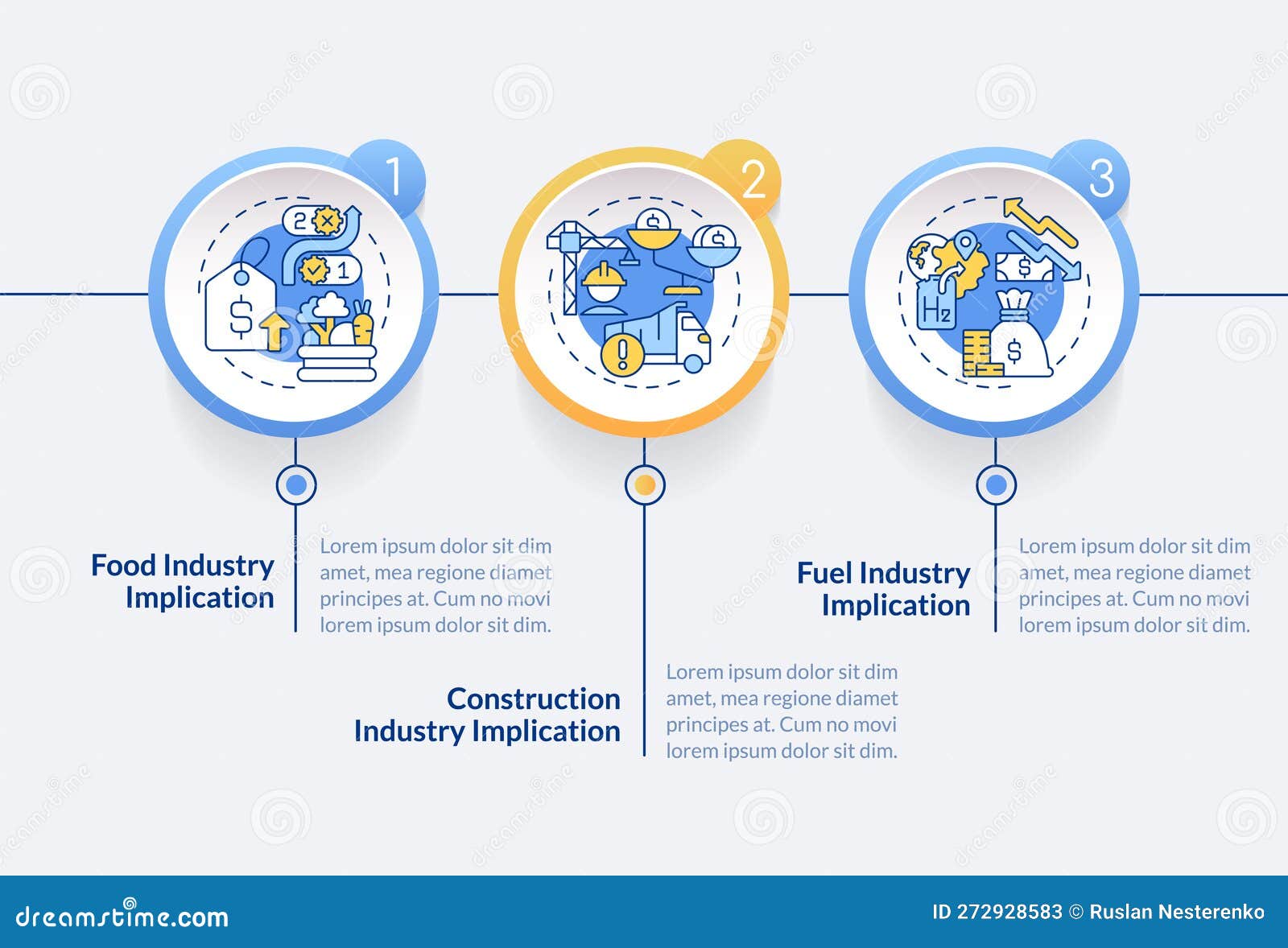 1

2

3

Food Industry Implication

Lorem ipsum dolor sit dim amet, mea regione diamet principes at. Cum no movi lorem ipsum dolor sit dim.

Construction Industry Implication

Lorem ipsum dolor sit dim amet, mea regione diamet principes at. Cum no movi lorem ipsum dolor sit dim.

Fuel Industry Implication

Lorem ipsum dolor sit dim amet, mea regione diamet principes at. Cum no movi lorem ipsum dolor sit dim.

dreamstime.com

ID 272928583 © Ruslan Nesterenko