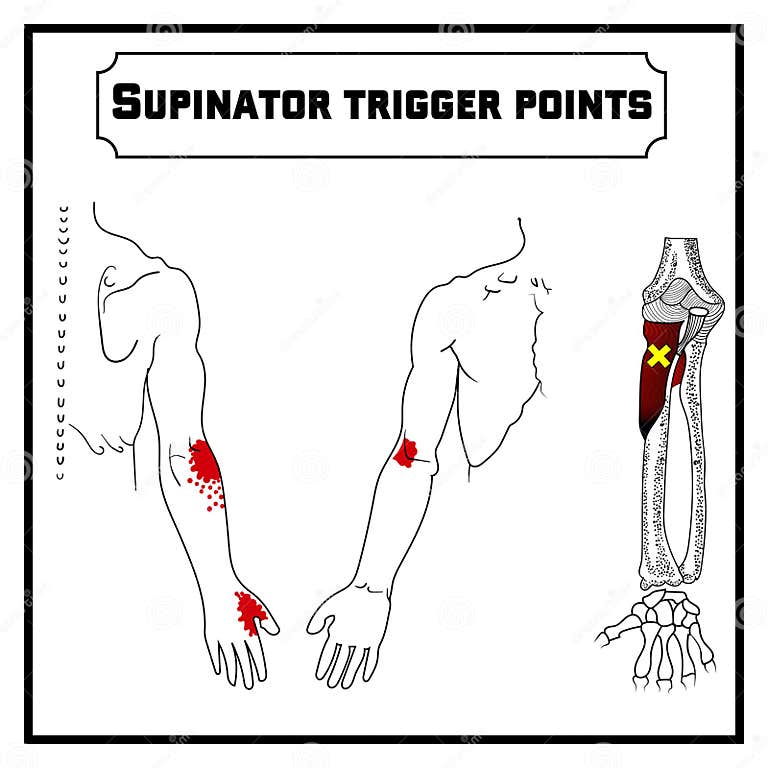 SUPINATOR TRIGGER POINTS