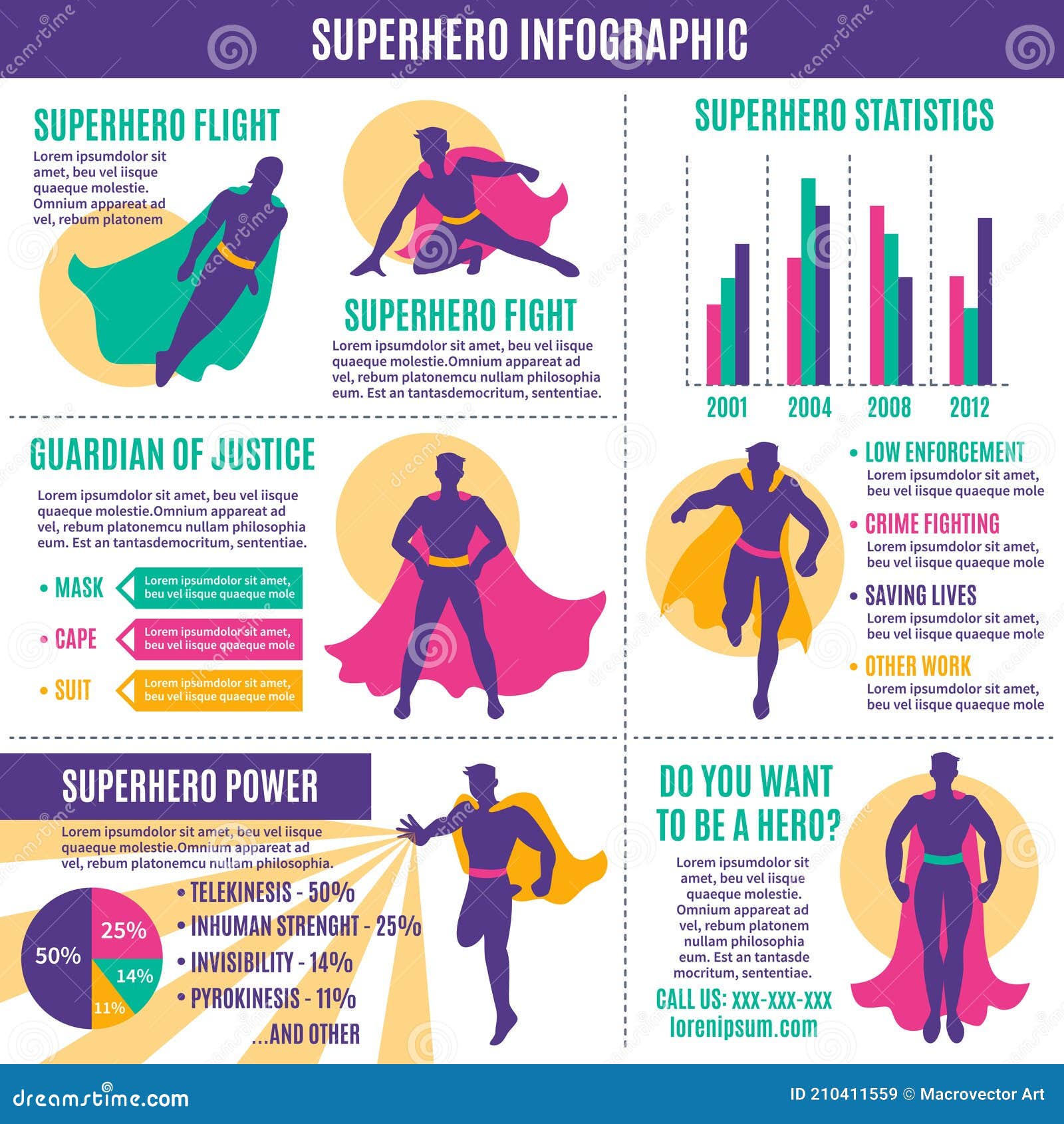 SUPERHERO INFOGRAPHIC

SUPERHERO FLIGHT
Lorem ipsumdolor sit amet, beu vel iisque quaeque molestie. Omnium appareat ad vel, rebum platonem

SUPERHERO FIGHT
Lorem ipsumdolor sit amet, beu vel iisque quaeque molestie.Omnium appareat ad vel, rebum platonemcu nullam philosophia eum. Est an tantasdemocritum, sententiae.

SUPERHERO STATISTICS

2001 2004 2008 2012

GUARDIAN OF JUSTICE
Lorem ipsumdolor sit amet, beu vel iisque quaeque molestie.Omnium appareat ad vel, rebum platonemcu nullam philosophia eum. Est an tantasdemocritum, sententiae.

• MASK Lorem ipsumdolor sit amet, beu vel iisque quaeque mole
• CAPE Lorem ipsumdolor sit amet, beu vel iisque quaeque mole
• SUIT Lorem ipsumdolor sit amet, beu vel iisque quaeque mole

• LOW ENFORCEMENT
Lorem ipsumdolor sit amet, beu vel iisque quaeque mole
• CRIME FIGHTING
Lorem ipsumdolor sit amet, beu vel iisque quaeque mole
• SAVING LIVES
Lorem ipsumdolor sit amet, beu vel iisque quaeque mole
• OTHER WORK
Lorem ipsumdolor sit amet, beu vel iisque quaeque mole

SUPERHERO POWER
Lorem ipsumdolor sit amet, beu vel iisque quaeque molestie.Omnium appareat ad vel, rebum platonemcu nullam philosophia.

50% 25% 14% 11%

• TELEKINESIS - 50%
• INHUMAN STRENGHT - 25%
• INVISIBILITY - 14%
• PYROKINESIS - 11%
...AND OTHER

DO YOU WANT TO BE A HERO?
Lorem ipsumdolor sit amet, beu vel iisque quaeque molestie. Omnium appareat ad vel, rebum platonem nullam philosophia eum. Est an tantasde mocritum, sententiae.
CALL US: XXX-XXX-XXX
lorenipsum.com

dreamstime.com
ID 210411559 © Macrovector Art