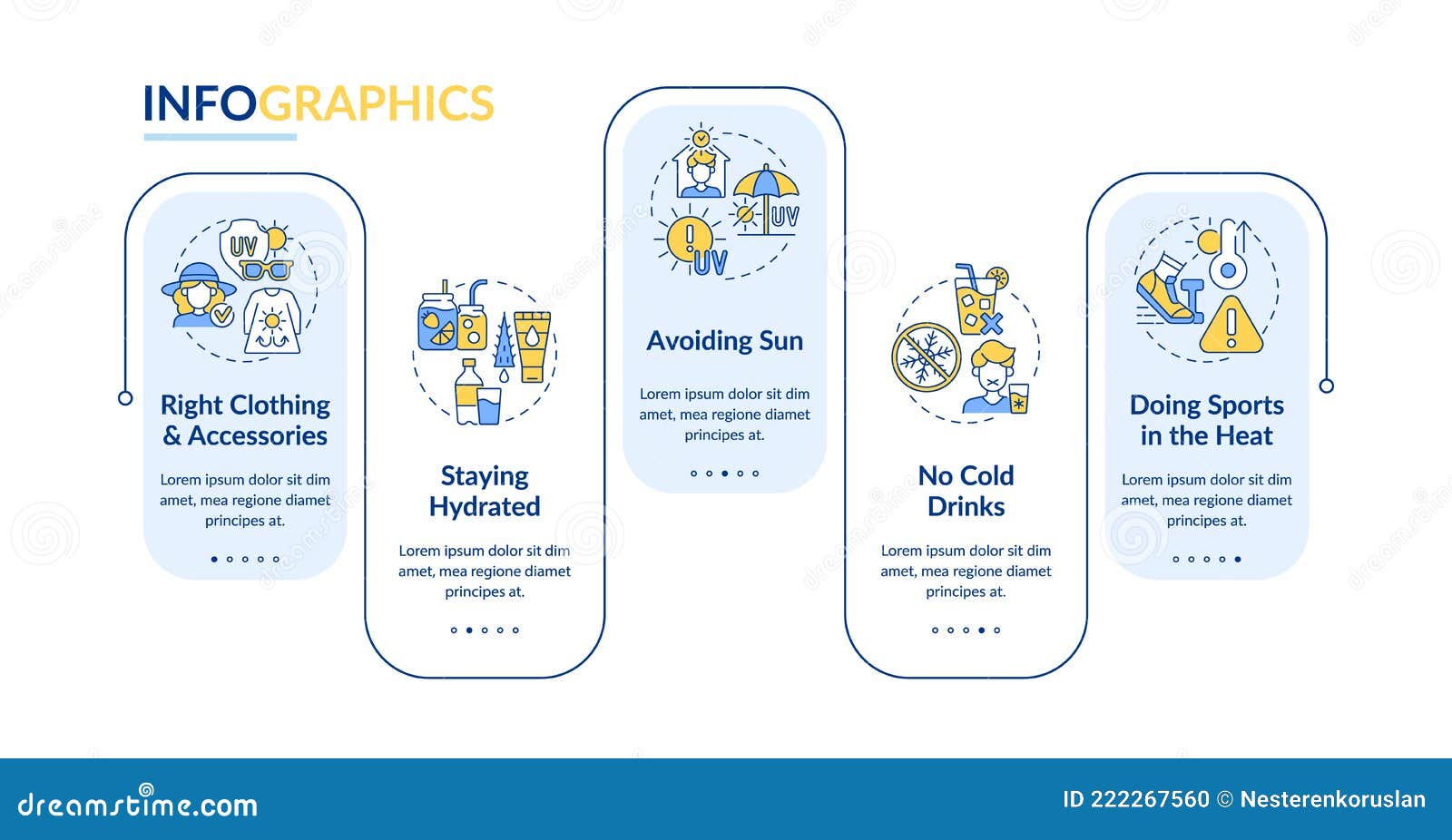 INFOGRAPHICS

UV

Right Clothing & Accessories

Lorem ipsum dolor sit dim amet, mea regione diamet principes at.

Staying Hydrated

Lorem ipsum dolor sit dim amet, mea regione diamet principes at.

UV

UV

Avoiding Sun

Lorem ipsum dolor sit dim amet, mea regione diamet principes at.

No Cold Drinks

Lorem ipsum dolor sit dim amet, mea regione diamet principes at.

Doing Sports in the Heat

Lorem ipsum dolor sit dim amet, mea regione diamet principes at.

dreamstime.com

ID 222267560 © Nesterenkoruslan