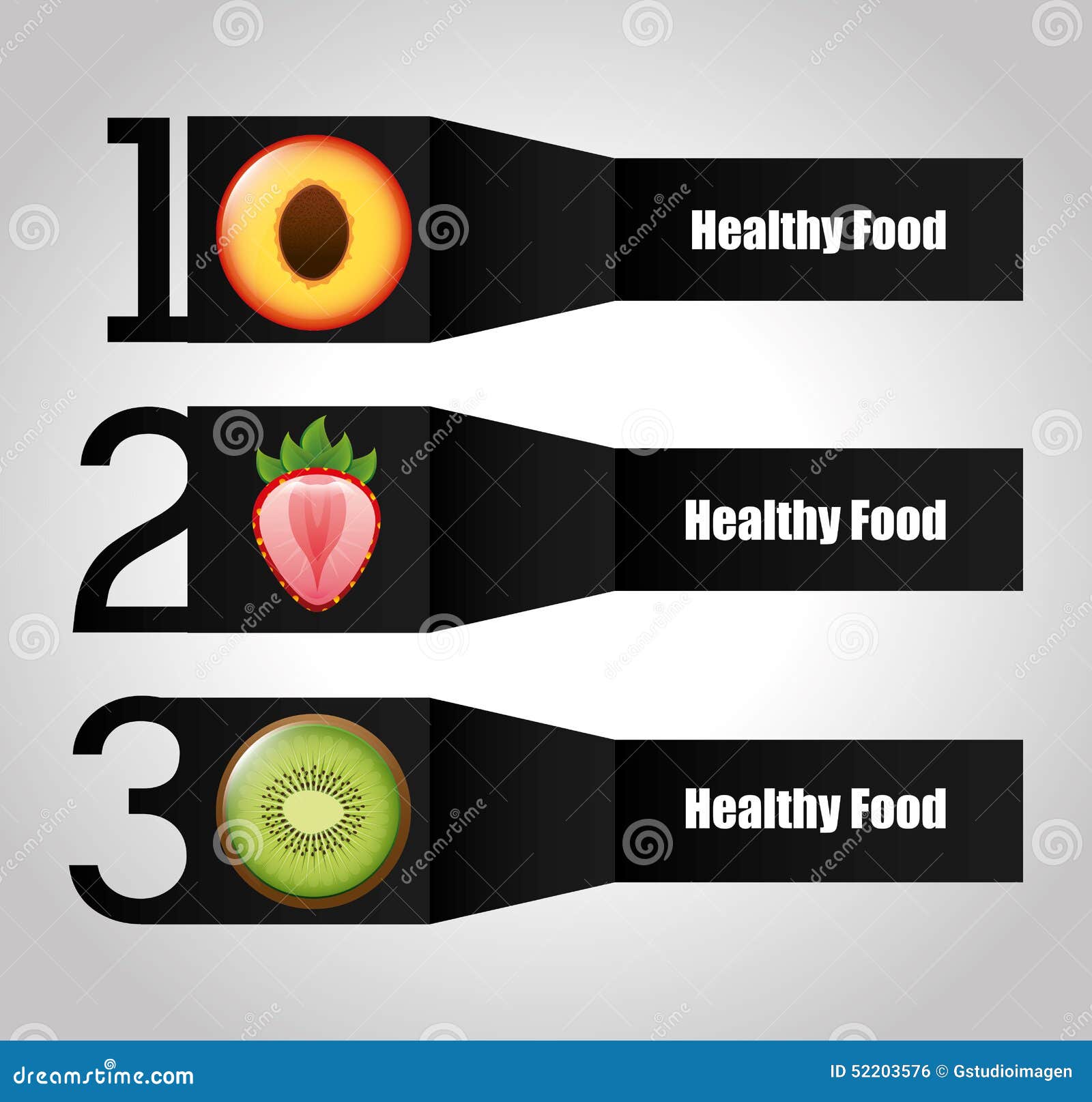 1

Healthy Food

2

Healthy Food

3

Healthy Food

dreamstime.com

ID 52203576 © Gstudioimagen