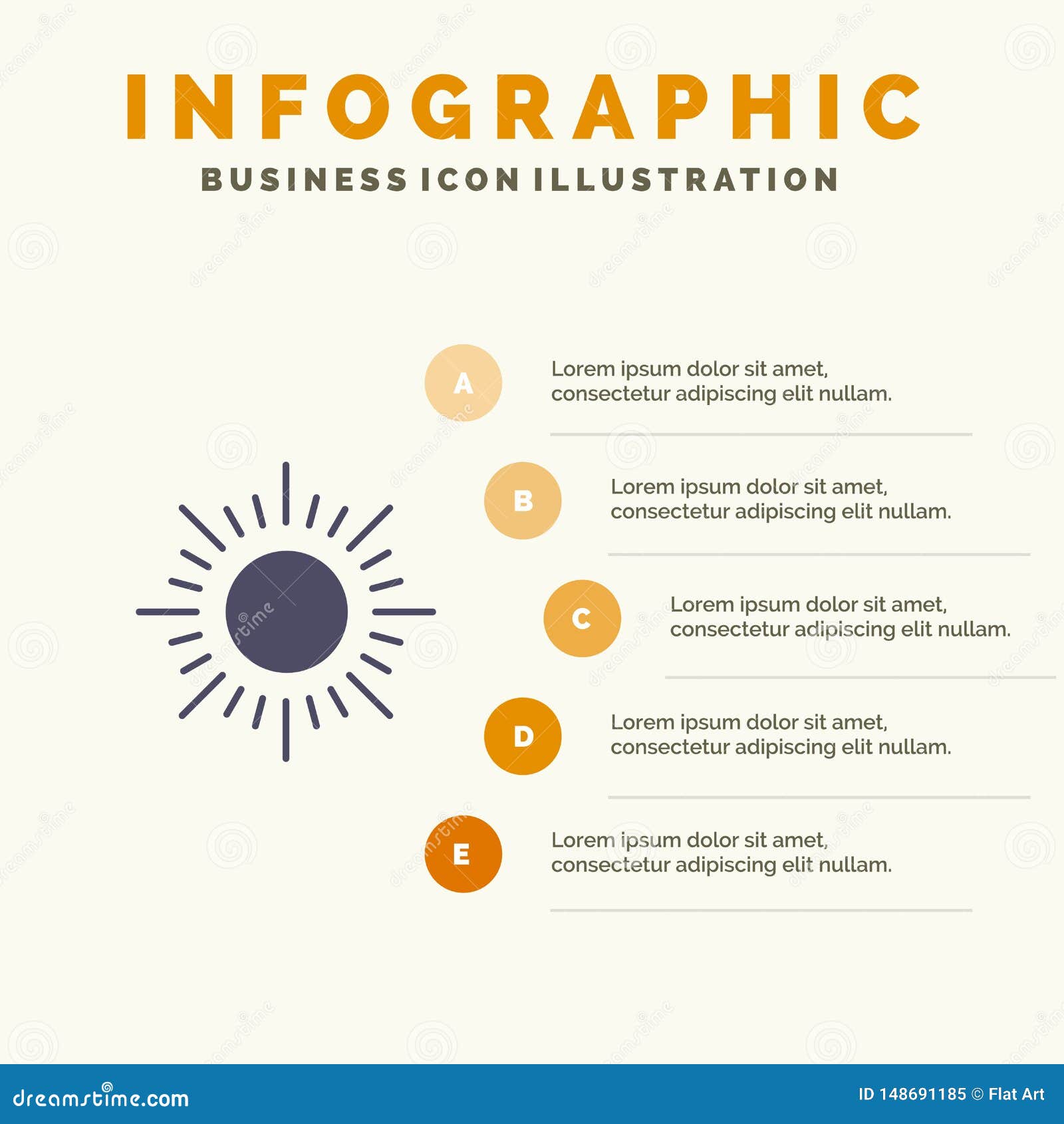 INFOGRAPHIC

BUSINESS ICON ILLUSTRATION

A

Lorem ipsum dolor sit amet, consectetur adipiscing elit nullam.

B

Lorem ipsum dolor sit amet, consectetur adipiscing elit nullam.

C

Lorem ipsum dolor sit amet, consectetur adipiscing elit nullam.

D

Lorem ipsum dolor sit amet, consectetur adipiscing elit nullam.

E

Lorem ipsum dolor sit amet, consectetur adipiscing elit nullam.

dreamstime.com

ID 148691185 © Flat Art