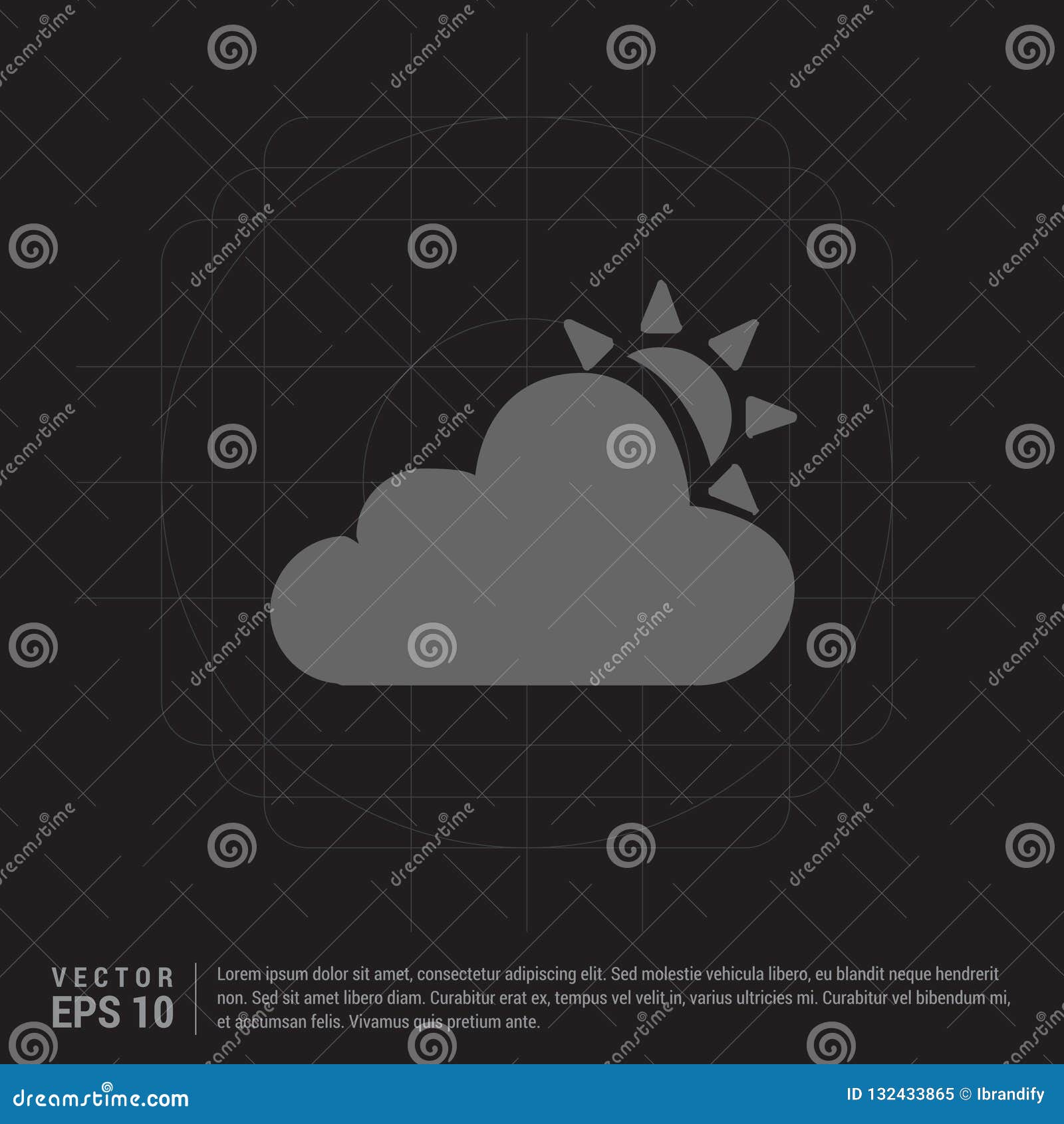 dreamstime

VECTOR
EPS 10

Lorem ipsum dolor sit amet, consectetur adipiscing elit. Sed molestie vehicula libero, eu blandit neque hendrerit non. Sed sit amet libero diam. Curabitur erat ex, tempus vel velit in, varius ultricies mi. Curabitur vel bibendum mi, et accumsan felis. Vivamus quis pretium ante.

dreamstime.com

ID 132433865 © Ibrandify