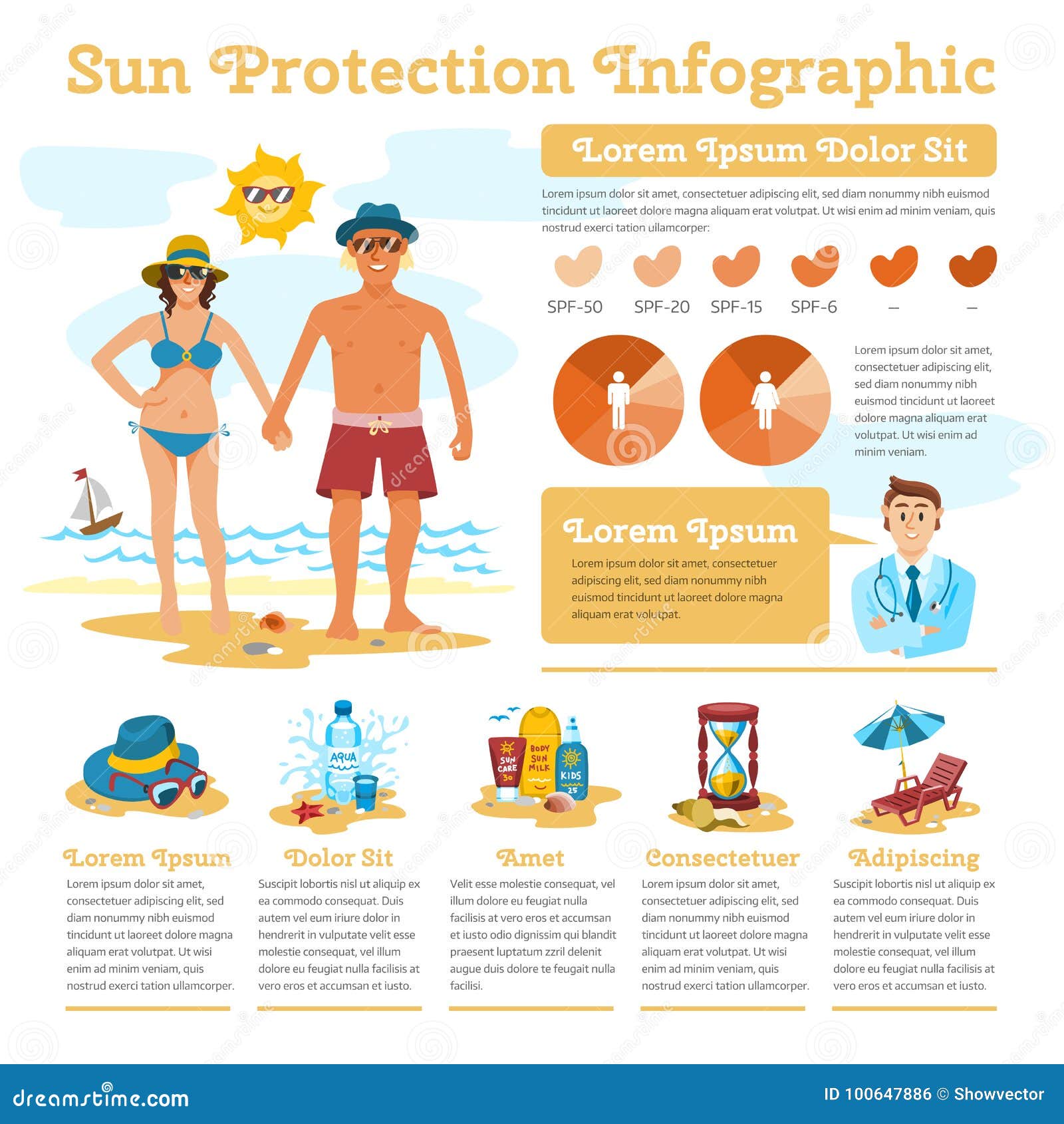 Sun Protection Infographic

Lorem Ipsum Dolor Sit

Lorem ipsum dolor sit amet, consectetuer adipiscing elit, sed diam nonummy nibh euismod tincidunt ut laoreet dolore magna aliquam erat volutpat. Ut wisi enim ad minim veniam, quis nostrud exerci tation ullamcorper:

SPF-50 SPF-20 SPF-15 SPF-6 – –

Lorem ipsum dolor sit amet, consectetuer adipiscing elit, sed diam nonummy nibh euismod tincidunt ut laoreet dolore magna aliquam erat volutpat. Ut wisi enim ad minim veniam.

Lorem Ipsum

Lorem ipsum dolor sit amet, consectetuer adipiscing elit, sed diam nonummy nibh euismod tincidunt ut laoreet dolore magna aliquam erat volutpat.

AQUA

SUN CARE 30

BODY SUN MILK

KIDS 25

Lorem Ipsum

Lorem ipsum dolor sit amet, consectetuer adipiscing elit, sed diam nonummy nibh euismod tincidunt ut laoreet dolore magna aliquam erat volutpat. Ut wisi enim ad minim veniam, quis nostrud exerci tation ullamcorper.

Dolor Sit

Suscipit lobortis nisl ut aliquip ex ea commodo consequat. Duis autem vel eum iriure dolor in hendrerit in vulputate velit esse molestie consequat, vel illum dolore eu feugiat nulla facilisis at vero eros et accumsan et iusto.

Amet

Velit esse molestie consequat, vel illum dolore eu feugiat nulla facilisis at vero eros et accumsan et iusto odio dignissim qui blandit praesent luptatum zzril delenit augue duis dolore te feugait nulla facilisi.

Consectetuer

Lorem ipsum dolor sit amet, consectetuer adipiscing elit, sed diam nonummy nibh euismod tincidunt ut laoreet dolore magna aliquam erat volutpat. Ut wisi enim ad minim veniam, quis nostrud exerci tation ullamcorper.

Adipiscing

Suscipit lobortis nisl ut aliquip ex ea commodo consequat. Duis autem vel eum iriure dolor in hendrerit in vulputate velit esse molestie consequat, vel illum dolore eu feugiat nulla facilisis at vero eros et accumsan et iusto.

dreamstime.com

ID 100647886 © Showvector