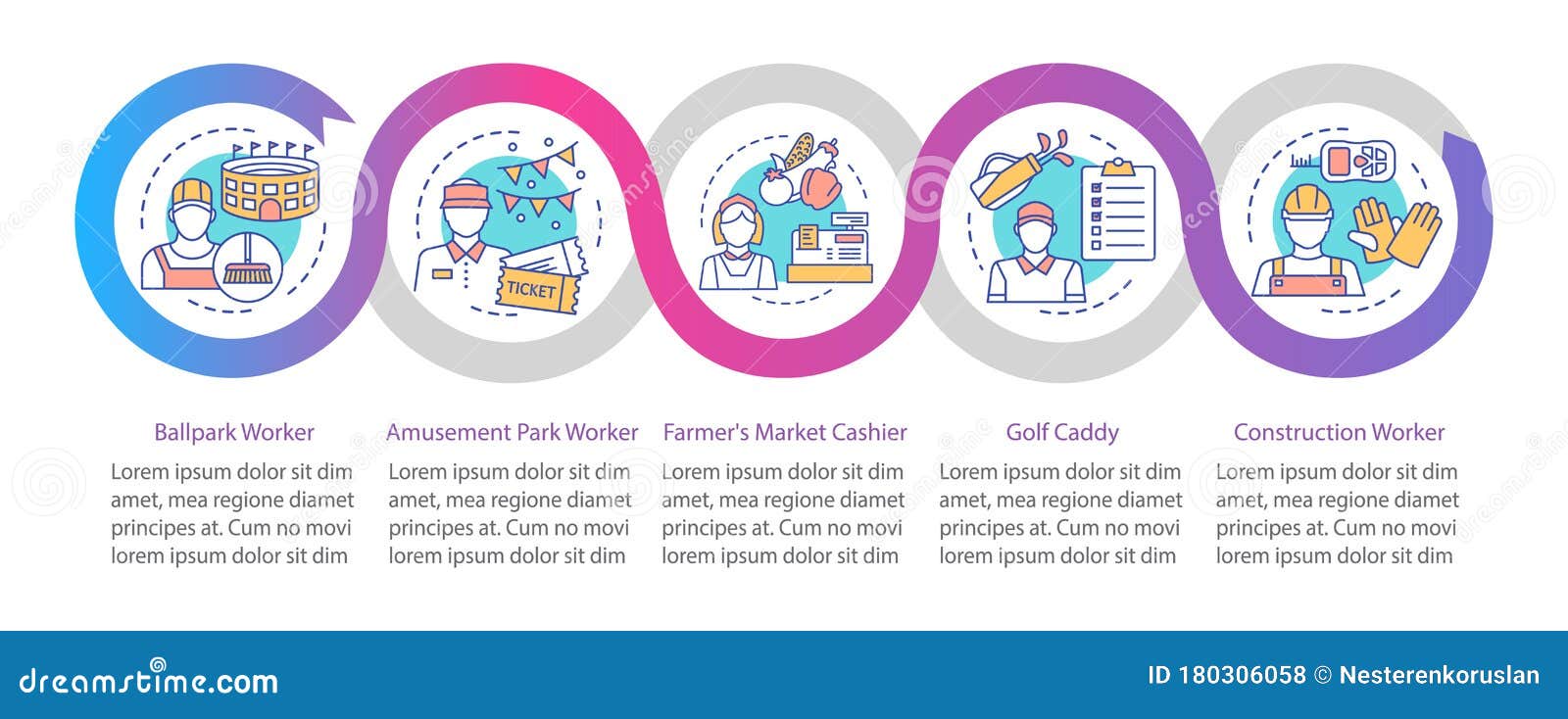 TICKET

Ballpark Worker

Lorem ipsum dolor sit dim amet, mea regione diamet principes at. Cum no movi lorem ipsum dolor sit dim

Amusement Park Worker

Lorem ipsum dolor sit dim amet, mea regione diamet principes at. Cum no movi lorem ipsum dolor sit dim

Farmer's Market Cashier

Lorem ipsum dolor sit dim amet, mea regione diamet principes at. Cum no movi lorem ipsum dolor sit dim

Golf Caddy

Lorem ipsum dolor sit dim amet, mea regione diamet principes at. Cum no movi lorem ipsum dolor sit dim

Construction Worker

Lorem ipsum dolor sit dim amet, mea regione diamet principes at. Cum no movi lorem ipsum dolor sit dim

dreamstime.com

ID 180306058 © Nesterenkoruslan