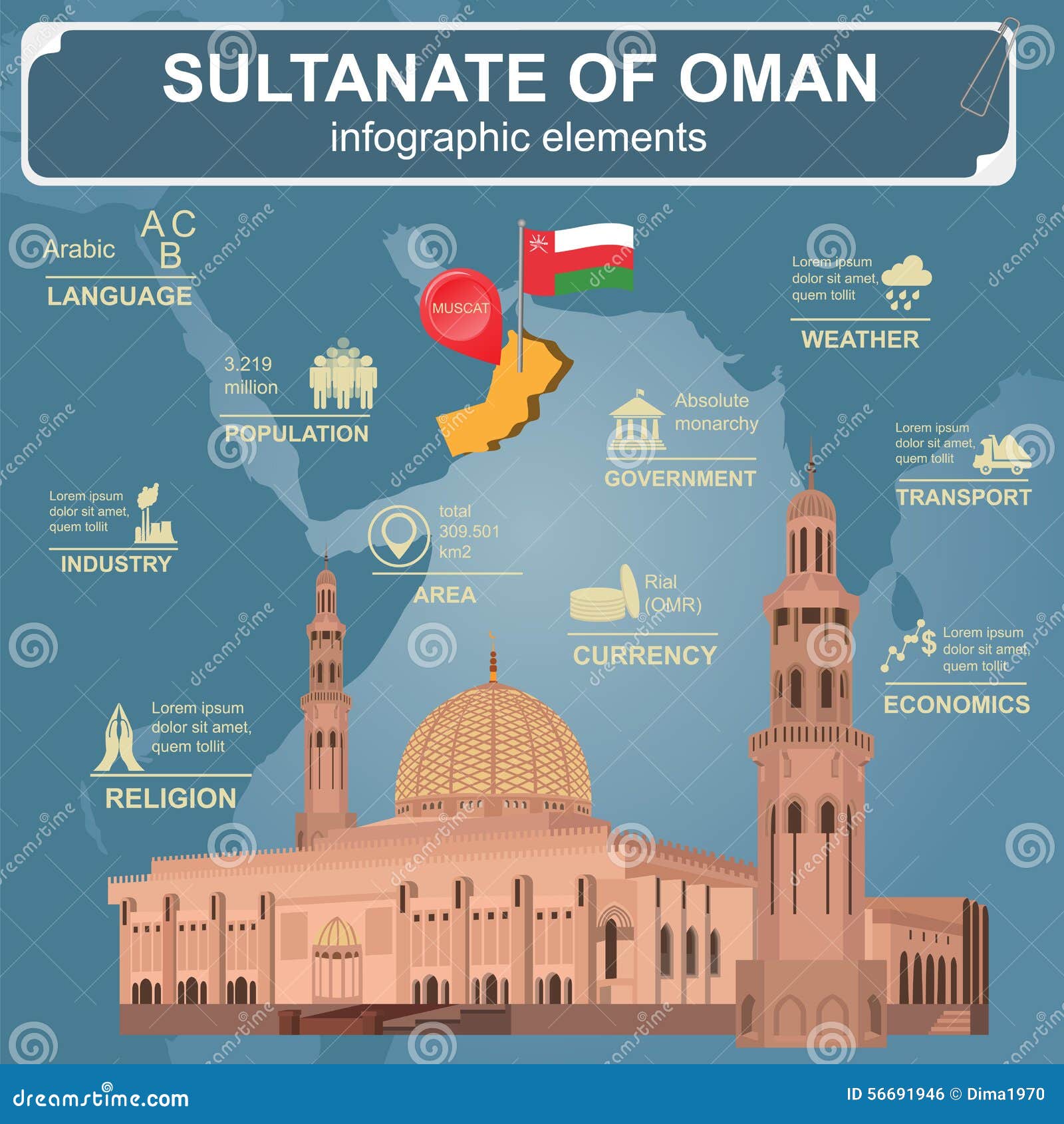 SULTANATE OF OMAN
infographic elements

Arabic
A C
B
LANGUAGE

MUSCAT

Lorem ipsum dolor sit amet, quem tollit
WEATHER

3.219 million
POPULATION

Absolute monarchy
GOVERNMENT

Lorem ipsum dolor sit amet, quem tollit
TRANSPORT

Lorem ipsum dolor sit amet, quem tollit
INDUSTRY

total 309.501 km2
AREA

Rial (OMR)
CURRENCY

Lorem ipsum dolor sit amet, quem tollit
ECONOMICS

Lorem ipsum dolor sit amet, quem tollit
RELIGION

dreamstime.com
ID 56691946 © Dima1970