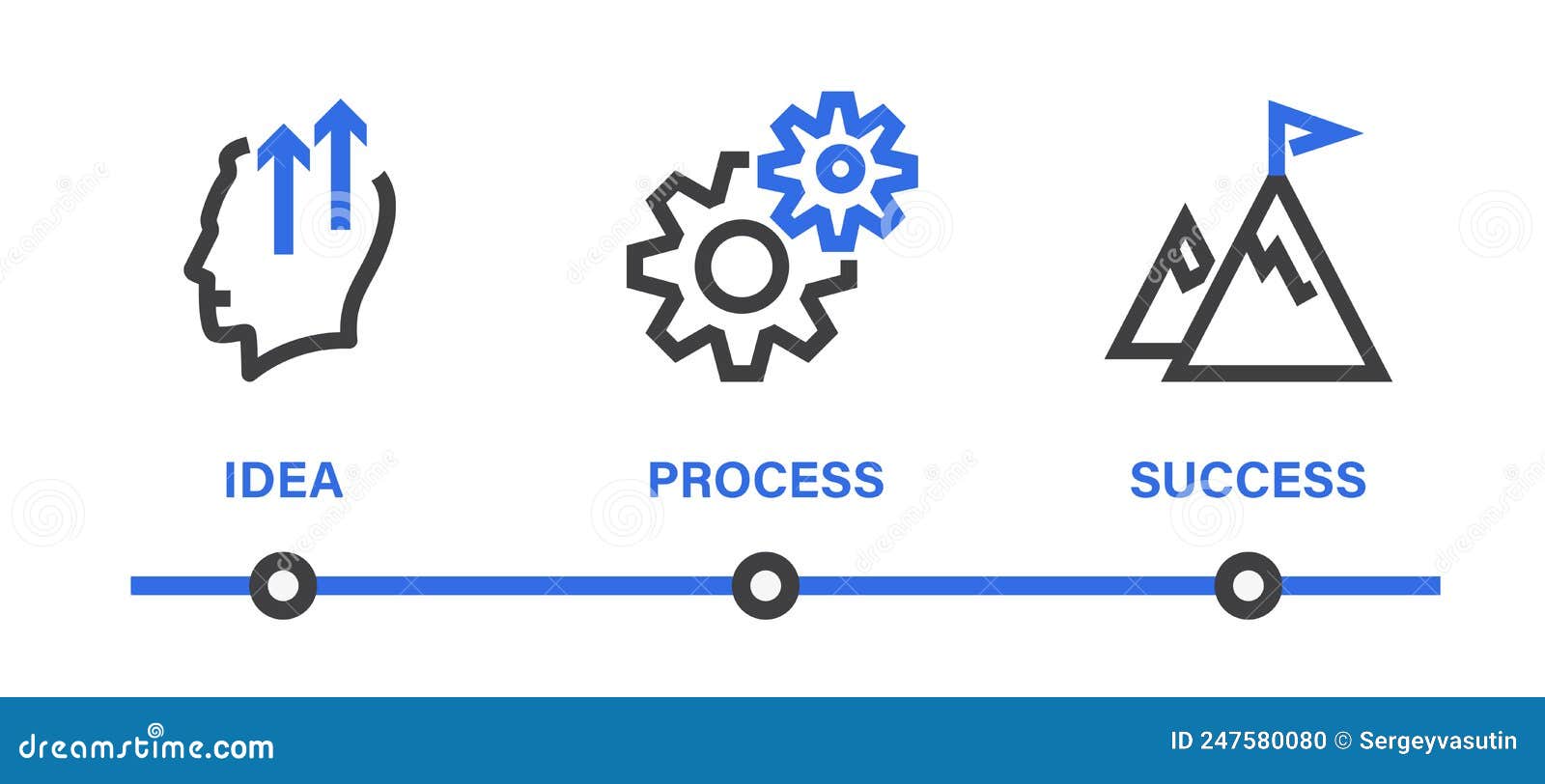 IDEA

PROCESS

SUCCESS

dreamstime.com

ID 247580080 © Sergeyvasutin