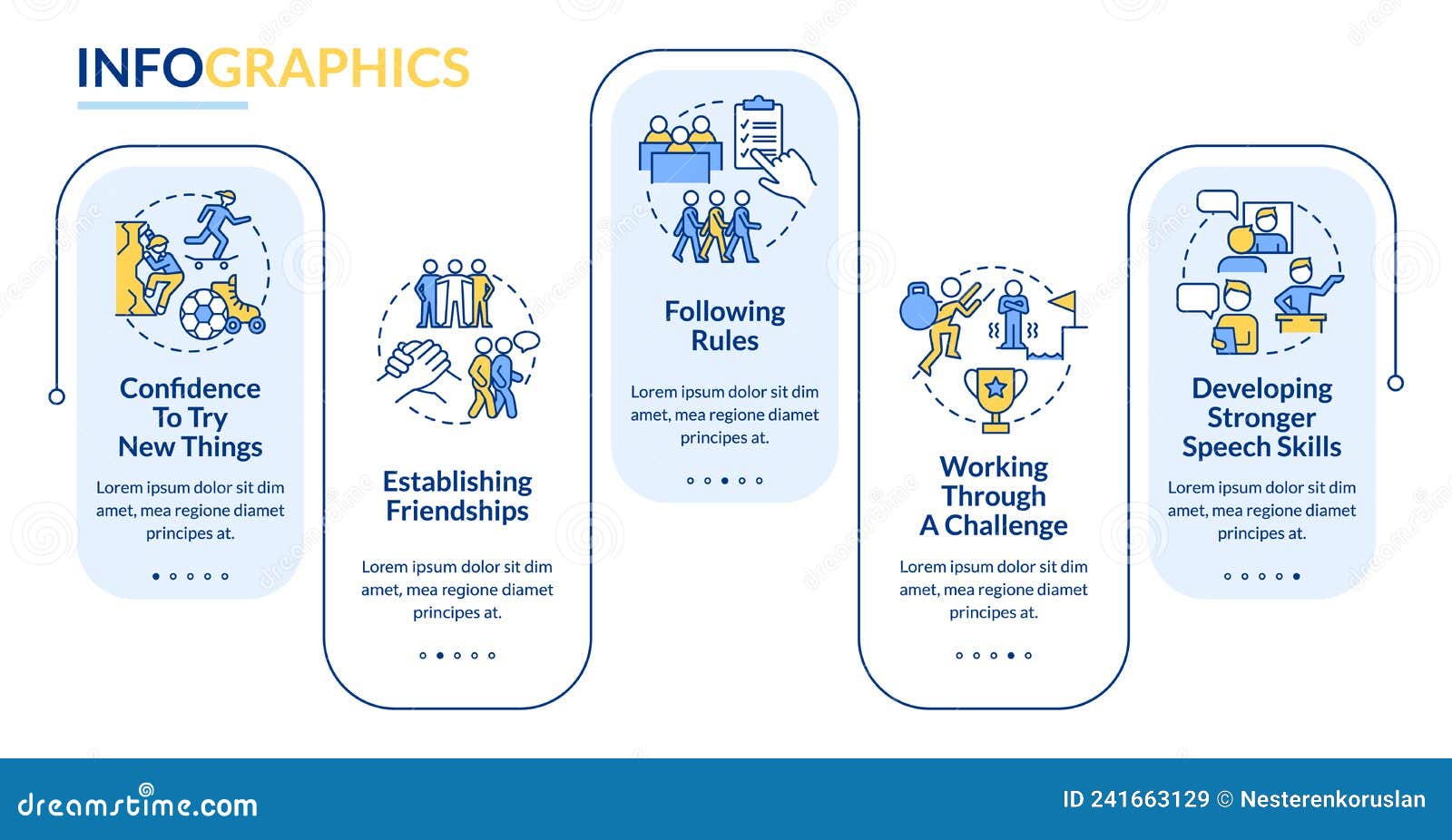 INFOGRAPHICS

Confidence To Try New Things

Lorem ipsum dolor sit dim amet, mea regione diamet principes at.

Establishing Friendships

Lorem ipsum dolor sit dim amet, mea regione diamet principes at.

Following Rules

Lorem ipsum dolor sit dim amet, mea regione diamet principes at.

Working Through A Challenge

Lorem ipsum dolor sit dim amet, mea regione diamet principes at.

Developing Stronger Speech Skills

Lorem ipsum dolor sit dim amet, mea regione diamet principes at.

dreamstime.com

ID 241663129 © Nesterenkoruslan