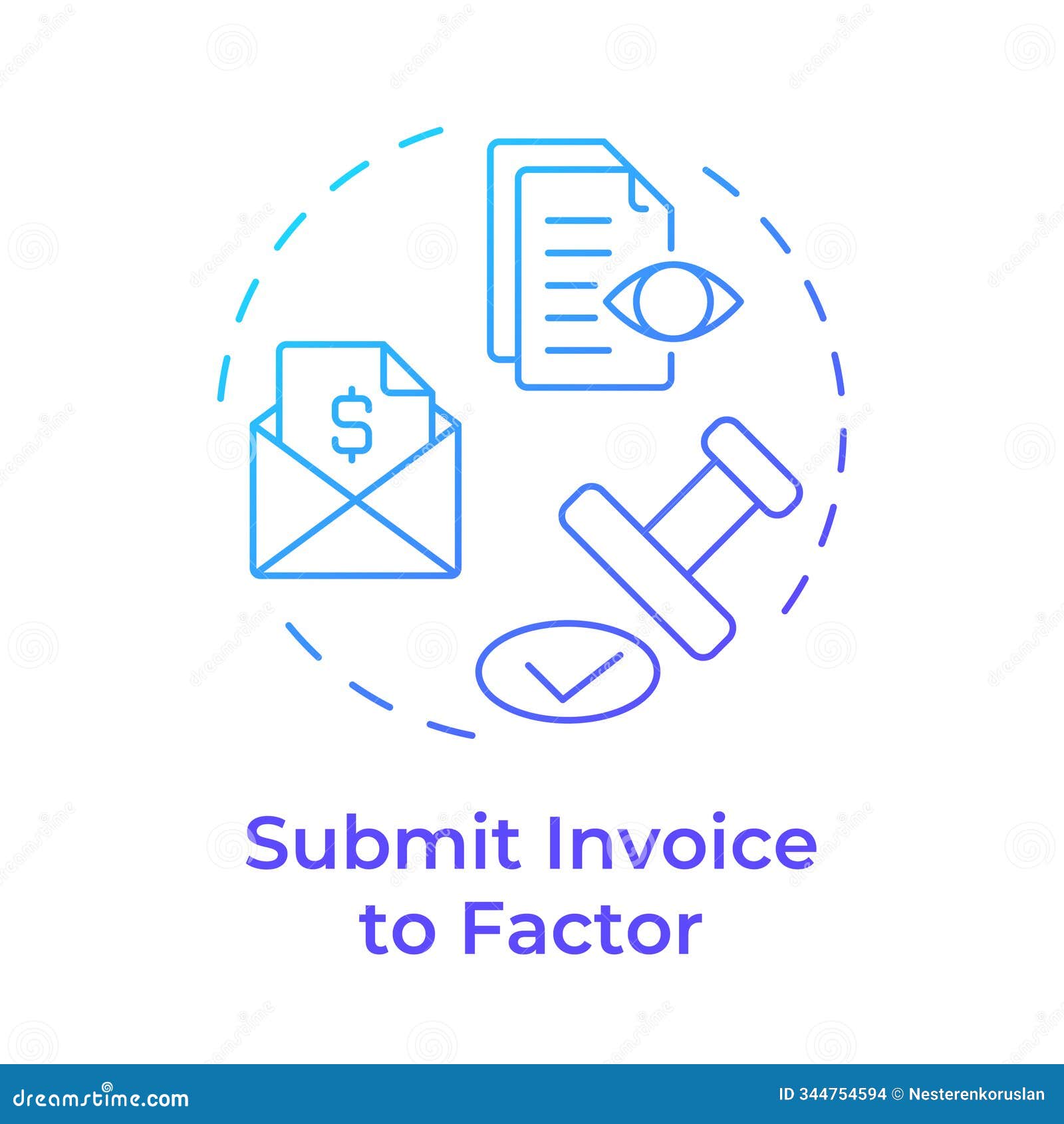 $

Submit Invoice to Factor

dreamstime.com

ID 344754594 © Nesterenkoruslan