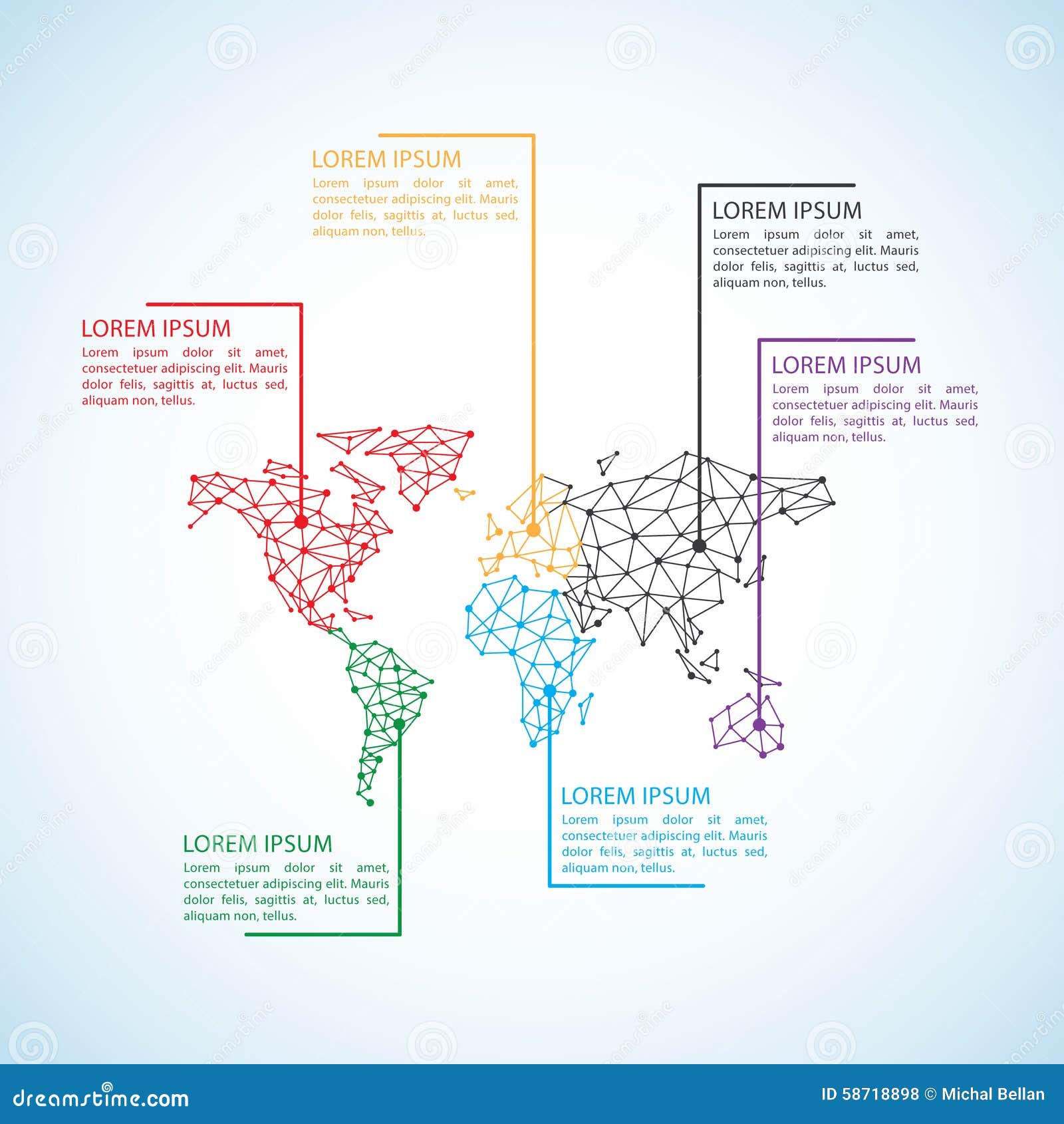 LOREM IPSUM
Lorem ipsum dolor sit amet, consectetuer adipiscing elit. Mauris dolor felis, sagittis at, luctus sed, aliquam non, tellus.

LOREM IPSUM
Lorem ipsum dolor sit amet, consectetuer adipiscing elit. Mauris dolor felis, sagittis at, luctus sed, aliquam non, tellus.

LOREM IPSUM
Lorem ipsum dolor sit amet, consectetuer adipiscing elit. Mauris dolor felis, sagittis at, luctus sed, aliquam non, tellus.

LOREM IPSUM
Lorem ipsum dolor sit amet, consectetuer adipiscing elit. Mauris dolor felis, sagittis at, luctus sed, aliquam non, tellus.

LOREM IPSUM
Lorem ipsum dolor sit amet, consectetuer adipiscing elit. Mauris dolor felis, sagittis at, luctus sed, aliquam non, tellus.

LOREM IPSUM
Lorem ipsum dolor sit amet, consectetuer adipiscing elit. Mauris dolor felis, sagittis at, luctus sed, aliquam non, tellus.

dreamstime.com
ID 58718898 © Michal Bellan