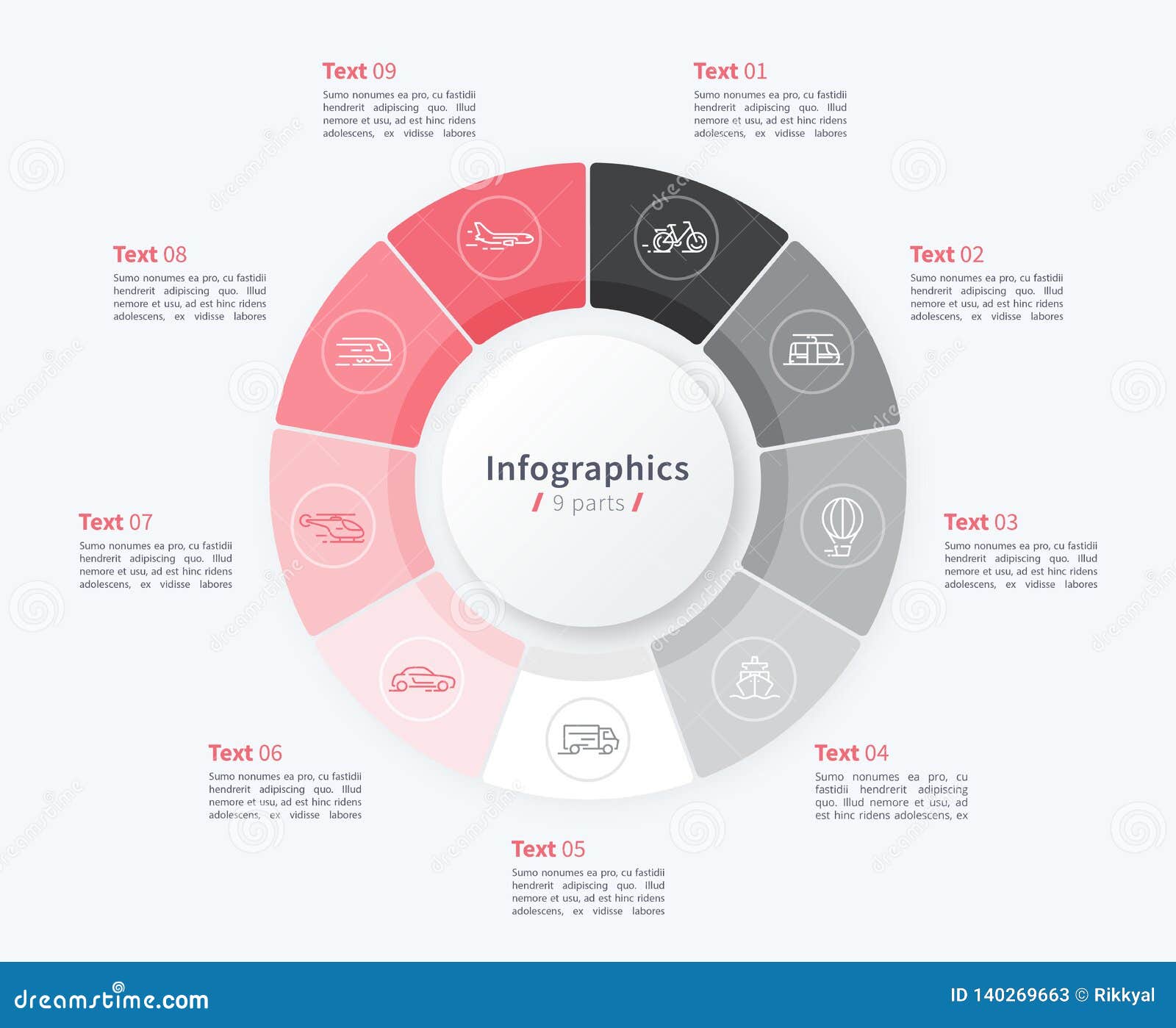 Text 09
Sumo nonumes ea pro, cu fastidii hendrerit adipiscing quo. Illud nemore et usu, ad est hinc ridens adolescens, ex vidisse labores

Text 01
Sumo nonumes ea pro, cu fastidii hendrerit adipiscing quo. Illud nemore et usu, ad est hinc ridens adolescens, ex vidisse labores

Text 08
Sumo nonumes ea pro, cu fastidii hendrerit adipiscing quo. Illud nemore et usu, ad est hinc ridens adolescens, ex vidisse labores

Text 02
Sumo nonumes ea pro, cu fastidii hendrerit adipiscing quo. Illud nemore et usu, ad est hinc ridens adolescens, ex vidisse labores

Infographics
/ 9 parts /

Text 07
Sumo nonumes ea pro, cu fastidii hendrerit adipiscing quo. Illud nemore et usu, ad est hinc ridens adolescens, ex vidisse labores

Text 03
Sumo nonumes ea pro, cu fastidii hendrerit adipiscing quo. Illud nemore et usu, ad est hinc ridens adolescens, ex vidisse labores

Text 06
Sumo nonumes ea pro, cu fastidii hendrerit adipiscing quo. Illud nemore et usu, ad est hinc ridens adolescens, ex vidisse labores

Text 04
Sumo nonumes ea pro, cu fastidii hendrerit adipiscing quo. Illud nemore et usu, ad est hinc ridens adolescens, ex

Text 05
Sumo nonumes ea pro, cu fastidii hendrerit adipiscing quo. Illud nemore et usu, ad est hinc ridens adolescens, ex vidisse labores

dreamstime.com
ID 140269663 © Rikkyal