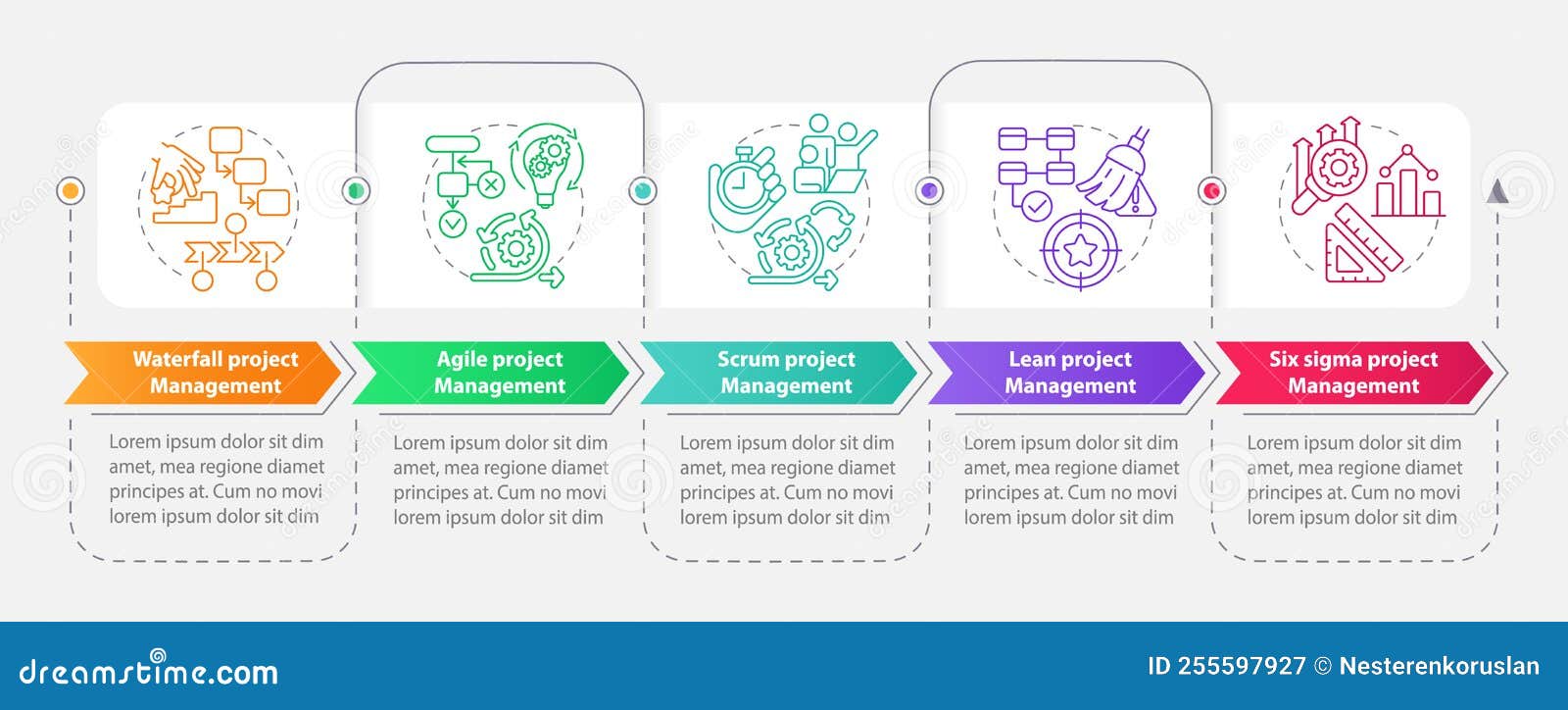 Waterfall project Management

Lorem ipsum dolor sit dim amet, mea regione diamet principes at. Cum no movi lorem ipsum dolor sit dim

Agile project Management

Lorem ipsum dolor sit dim amet, mea regione diamet principes at. Cum no movi lorem ipsum dolor sit dim

Scrum project Management

Lorem ipsum dolor sit dim amet, mea regione diamet principes at. Cum no movi lorem ipsum dolor sit dim

Lean project Management

Lorem ipsum dolor sit dim amet, mea regione diamet principes at. Cum no movi lorem ipsum dolor sit dim

Six sigma project Management

Lorem ipsum dolor sit dim amet, mea regione diamet principes at. Cum no movi lorem ipsum dolor sit dim

dreamstime.com

ID 255597927 © Nesterenkoruslan