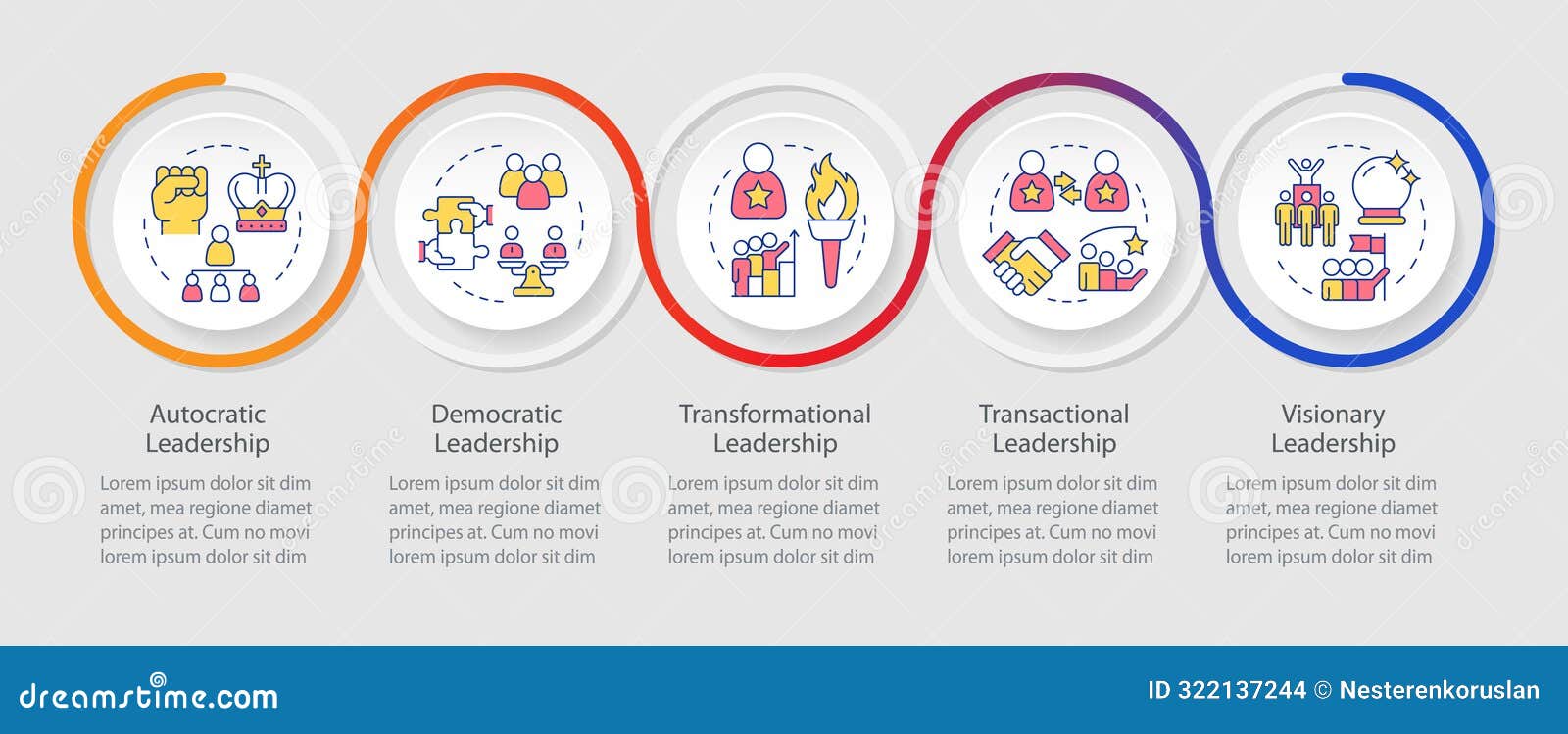 Autocratic Leadership

Lorem ipsum dolor sit dim amet, mea regione diamet principes at. Cum no movi lorem ipsum dolor sit dim

Democratic Leadership

Lorem ipsum dolor sit dim amet, mea regione diamet principes at. Cum no movi lorem ipsum dolor sit dim

Transformational Leadership

Lorem ipsum dolor sit dim amet, mea regione diamet principes at. Cum no movi lorem ipsum dolor sit dim

Transactional Leadership

Lorem ipsum dolor sit dim amet, mea regione diamet principes at. Cum no movi lorem ipsum dolor sit dim

Visionary Leadership

Lorem ipsum dolor sit dim amet, mea regione diamet principes at. Cum no movi lorem ipsum dolor sit dim

dreamstime.com

ID 322137244 © Nesterenkoruslan