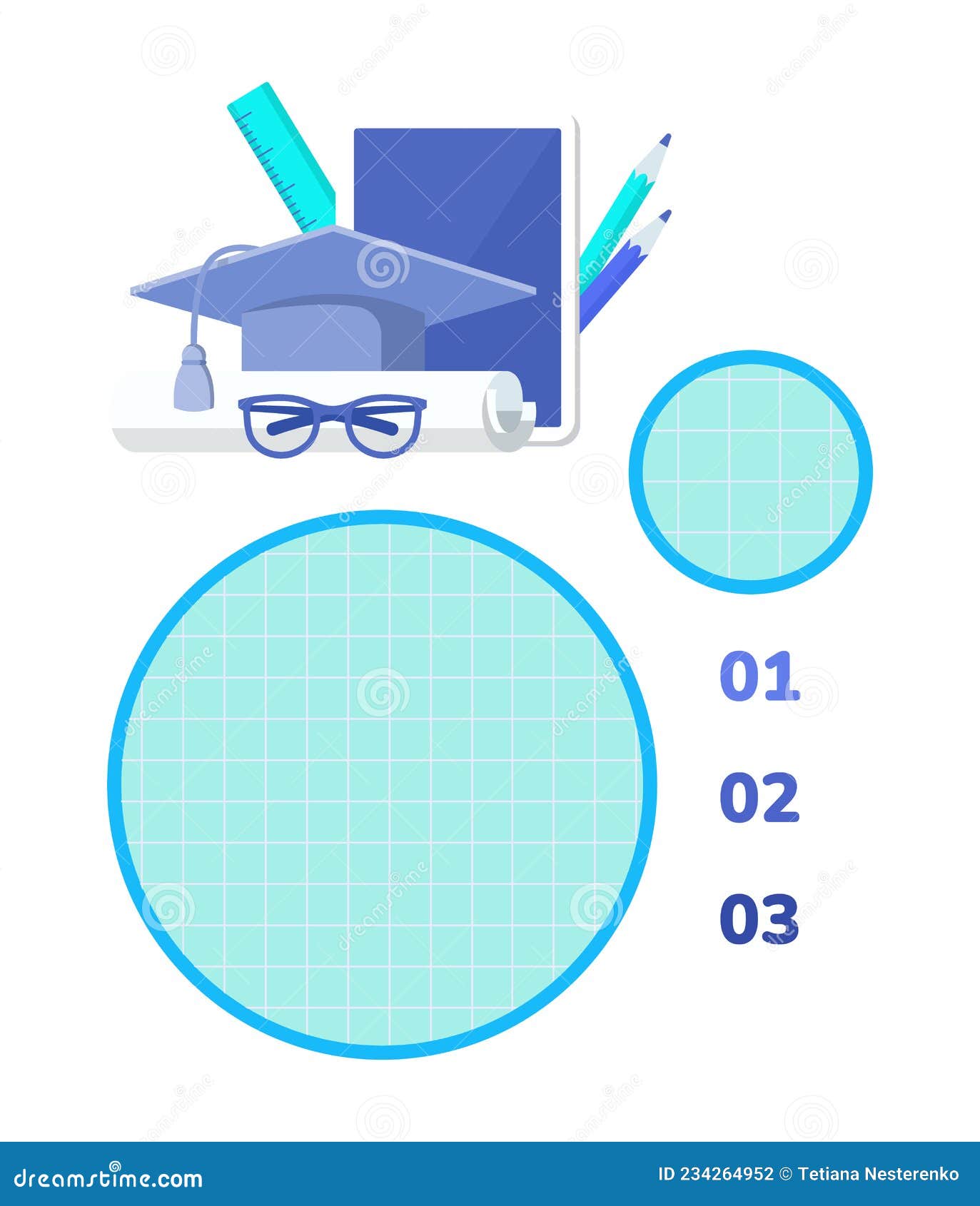 01

02

03

dreamstime.com

ID 234264952 © Tetiana Nesterenko