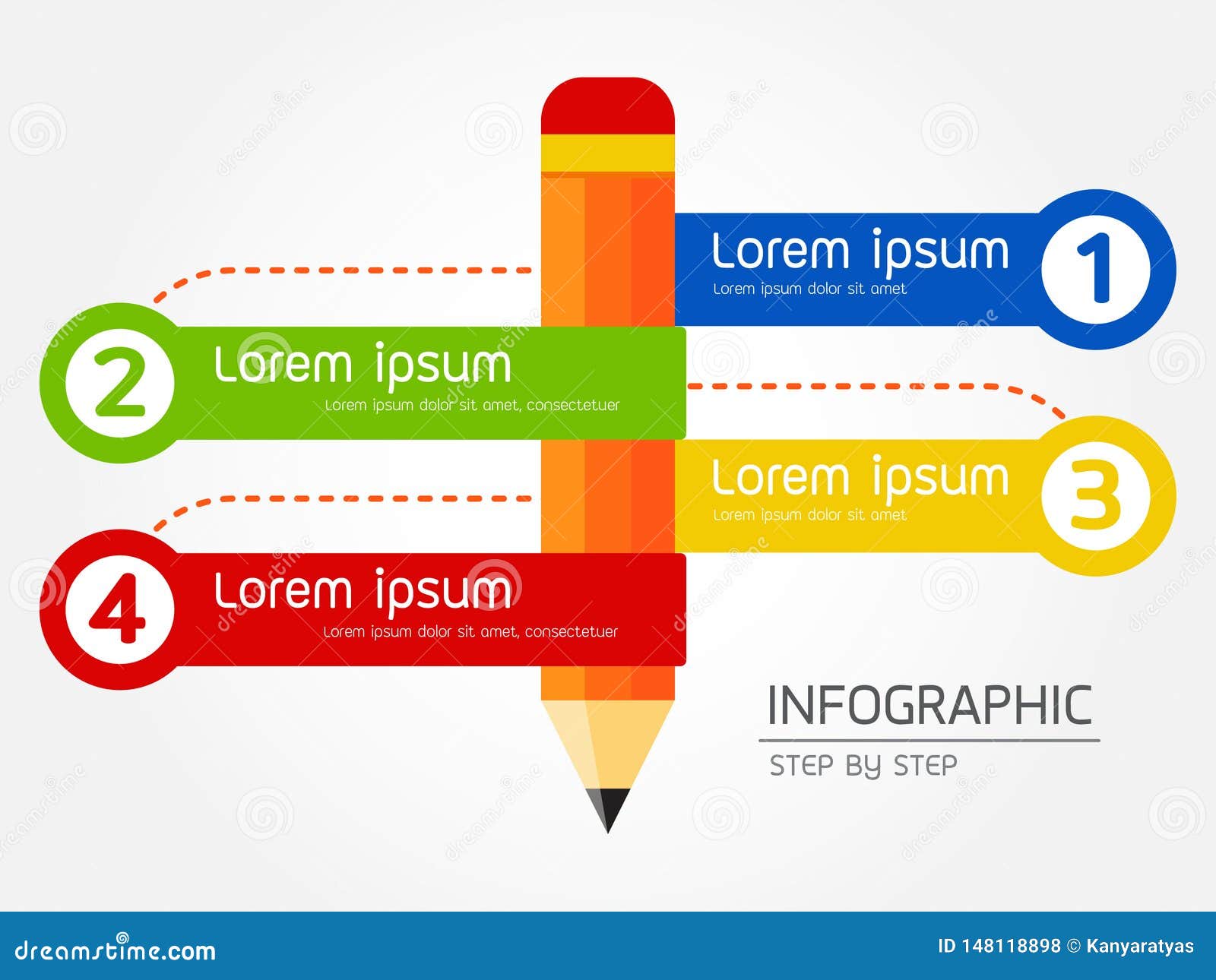 Lorem ipsum
Lorem ipsum dolor sit amet
1

2
Lorem ipsum
Lorem ipsum dolor sit amet, consectetuer

Lorem ipsum
Lorem ipsum dolor sit amet
3

4
Lorem ipsum
Lorem ipsum dolor sit amet, consectetuer

INFOGRAPHIC
STEP BY STEP

dreamstime.com
ID 148118898 © Kanyaratyas