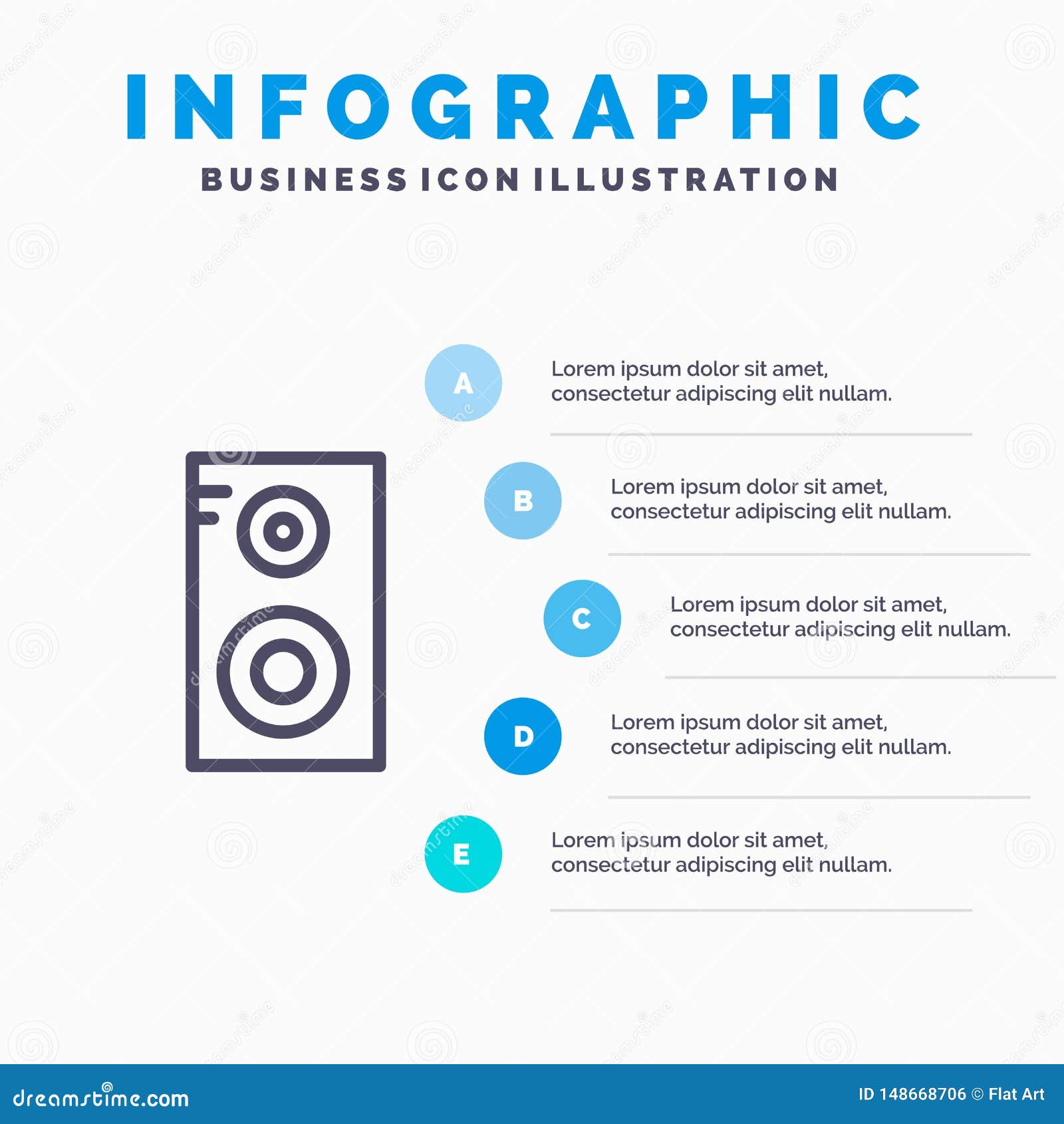 INFOGRAPHIC
BUSINESS ICON ILLUSTRATION

A
Lorem ipsum dolor sit amet, consectetur adipiscing elit nullam.

B
Lorem ipsum dolor sit amet, consectetur adipiscing elit nullam.

C
Lorem ipsum dolor sit amet, consectetur adipiscing elit nullam.

D
Lorem ipsum dolor sit amet, consectetur adipiscing elit nullam.

E
Lorem ipsum dolor sit amet, consectetur adipiscing elit nullam.

dreamstime.com
ID 148668706 © Flat Art