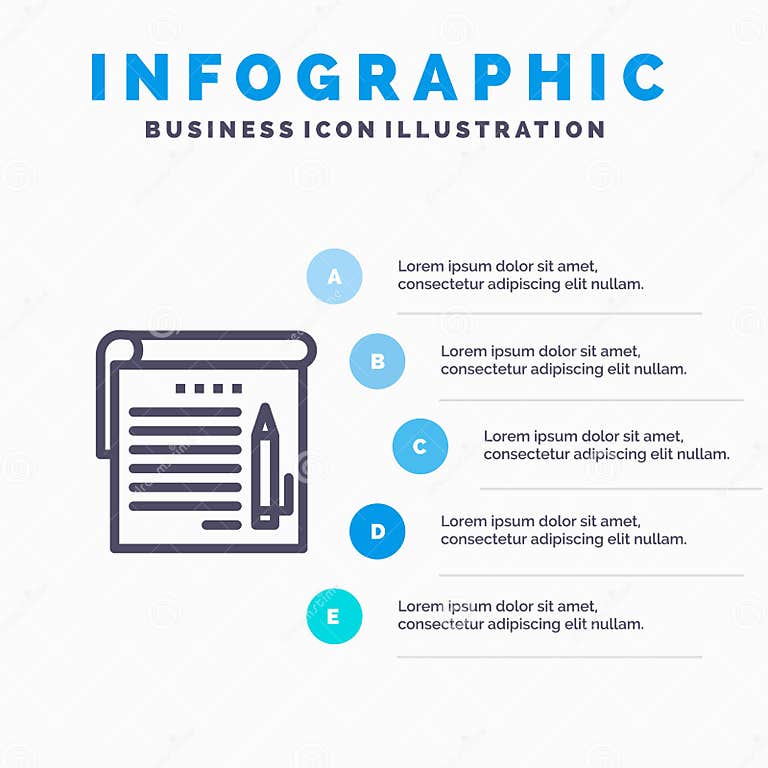 INFOGRAPHIC
BUSINESS ICON ILLUSTRATION

A
Lorem ipsum dolor sit amet, consectetur adipiscing elit nullam.

B
Lorem ipsum dolor sit amet, consectetur adipiscing elit nullam.

C
Lorem ipsum dolor sit amet, consectetur adipiscing elit nullam.

D
Lorem ipsum dolor sit amet, consectetur adipiscing elit nullam.

E
Lorem ipsum dolor sit amet, consectetur adipiscing elit nullam.