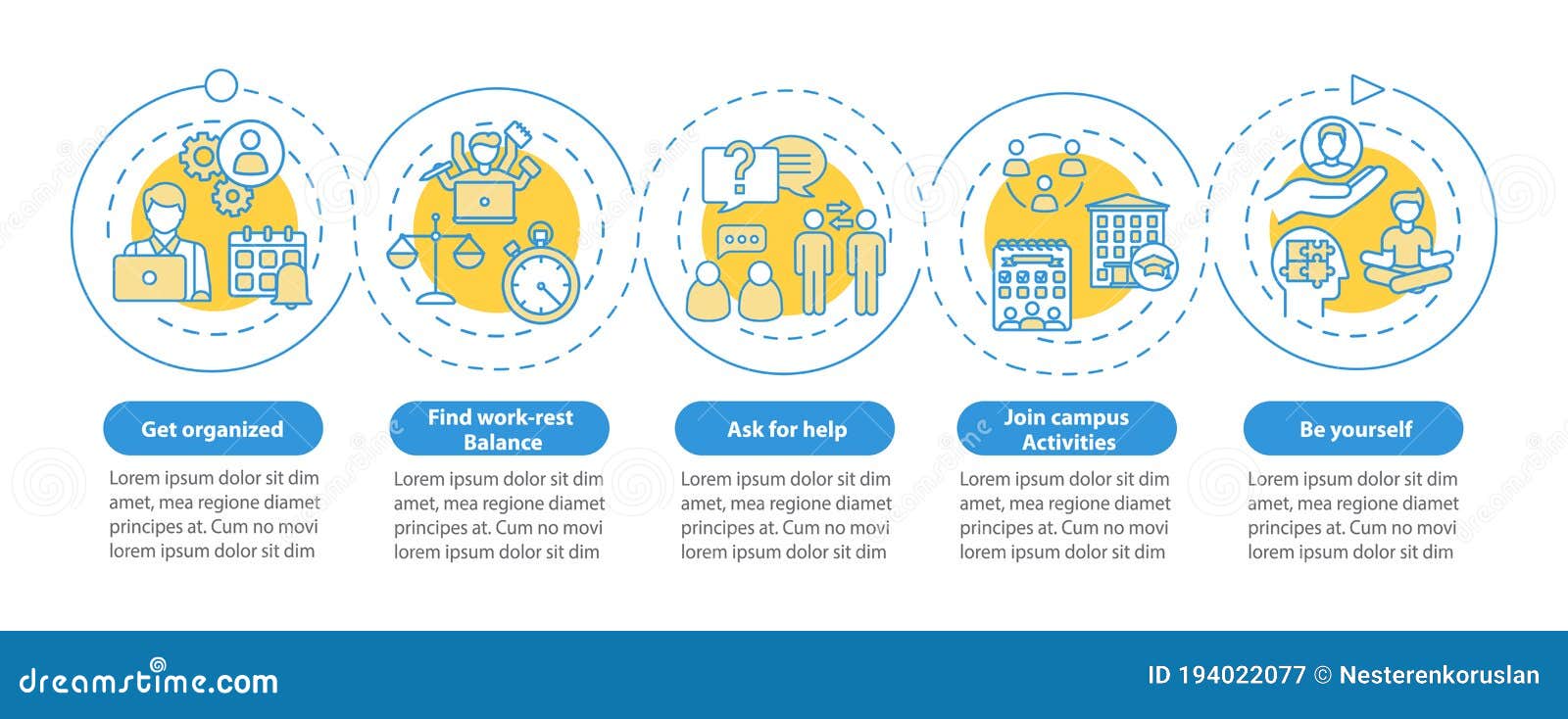 Get organized

Lorem ipsum dolor sit dim amet, mea regione diamet principes at. Cum no movi lorem ipsum dolor sit dim

Find work-rest Balance

Lorem ipsum dolor sit dim amet, mea regione diamet principes at. Cum no movi lorem ipsum dolor sit dim

Ask for help

Lorem ipsum dolor sit dim amet, mea regione diamet principes at. Cum no movi lorem ipsum dolor sit dim

Join campus Activities

Lorem ipsum dolor sit dim amet, mea regione diamet principes at. Cum no movi lorem ipsum dolor sit dim

Be yourself

Lorem ipsum dolor sit dim amet, mea regione diamet principes at. Cum no movi lorem ipsum dolor sit dim

dreamstime.com

ID 194022077 © Nesterenkoruslan