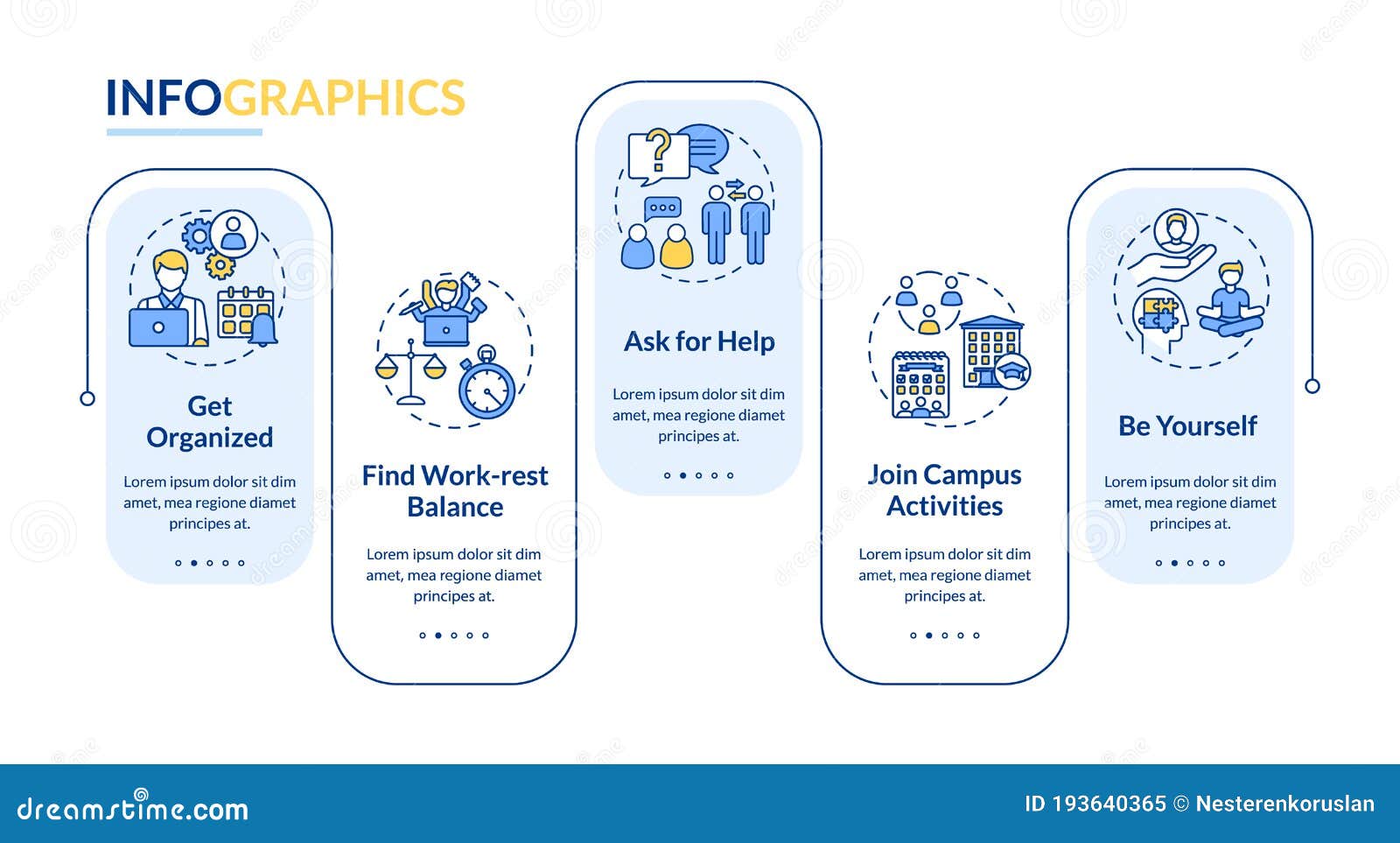 INFOGRAPHICS

Get Organized

Lorem ipsum dolor sit dim amet, mea regione diamet principes at.

Find Work-rest Balance

Lorem ipsum dolor sit dim amet, mea regione diamet principes at.

Ask for Help

Lorem ipsum dolor sit dim amet, mea regione diamet principes at.

Join Campus Activities

Lorem ipsum dolor sit dim amet, mea regione diamet principes at.

Be Yourself

Lorem ipsum dolor sit dim amet, mea regione diamet principes at.

dreamstime.com

ID 193640365 © Nesterenkoruslan