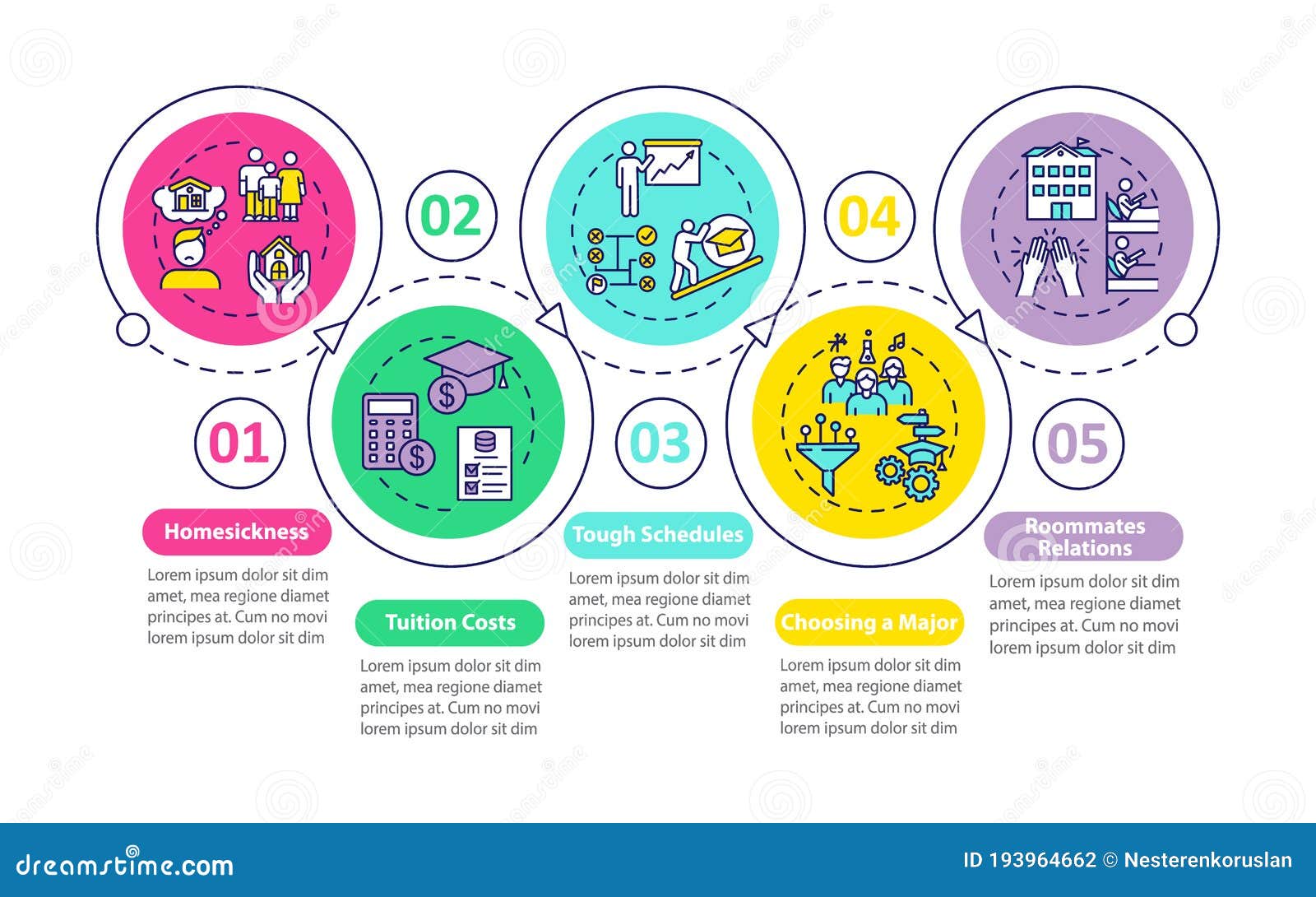 01

Homesickness

Lorem ipsum dolor sit dim amet, mea regione diamet principes at. Cum no movi lorem ipsum dolor sit dim

02

Tuition Costs

Lorem ipsum dolor sit dim amet, mea regione diamet principes at. Cum no movi lorem ipsum dolor sit dim

03

Tough Schedules

Lorem ipsum dolor sit dim amet, mea regione diamet principes at. Cum no movi lorem ipsum dolor sit dim

04

Choosing a Major

Lorem ipsum dolor sit dim amet, mea regione diamet principes at. Cum no movi lorem ipsum dolor sit dim

05

Roommates Relations

Lorem ipsum dolor sit dim amet, mea regione diamet principes at. Cum no movi lorem ipsum dolor sit dim

dreamstime.com

ID 193964662 © Nesterenkoruslan