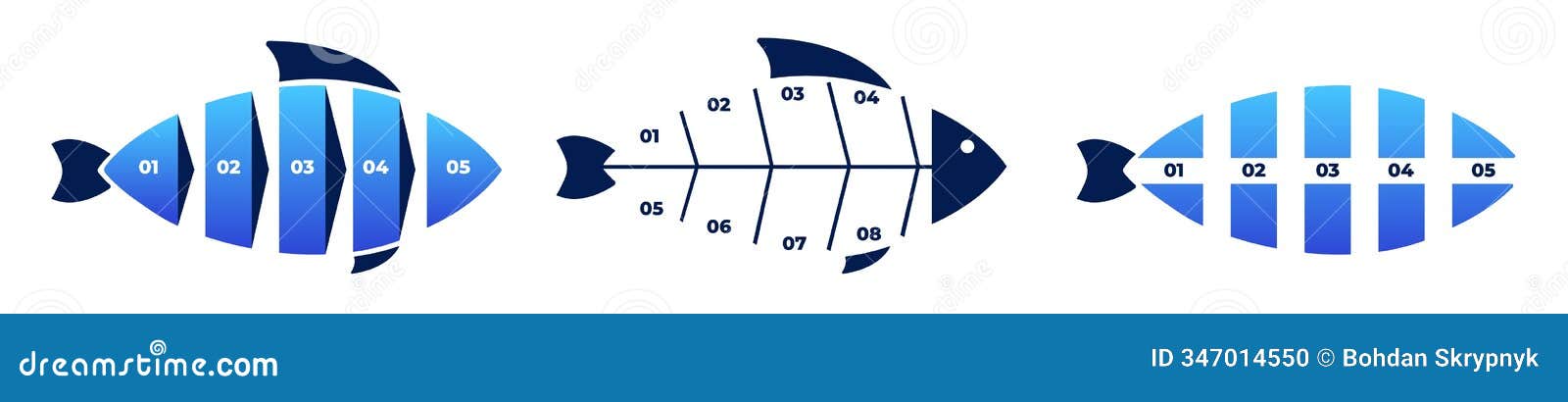 01 02 03 04 05

01 02 03 04
05 06 07 08

01 02 03 04 05

dreamstime.com

ID 347014550 © Bohdan Skrypnyk