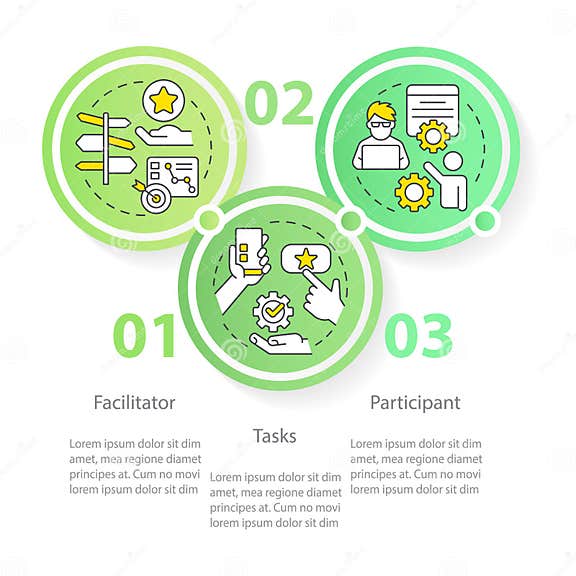 02

01

03

Facilitator

Lorem ipsum dolor sit dim amet, mea regione diamet principes at. Cum no movi lorem ipsum dolor sit dim

Tasks

Lorem ipsum dolor sit dim amet, mea regione diamet principes at. Cum no movi lorem ipsum dolor sit dim

Participant

Lorem ipsum dolor sit dim amet, mea regione diamet principes at. Cum no movi lorem ipsum dolor sit dim