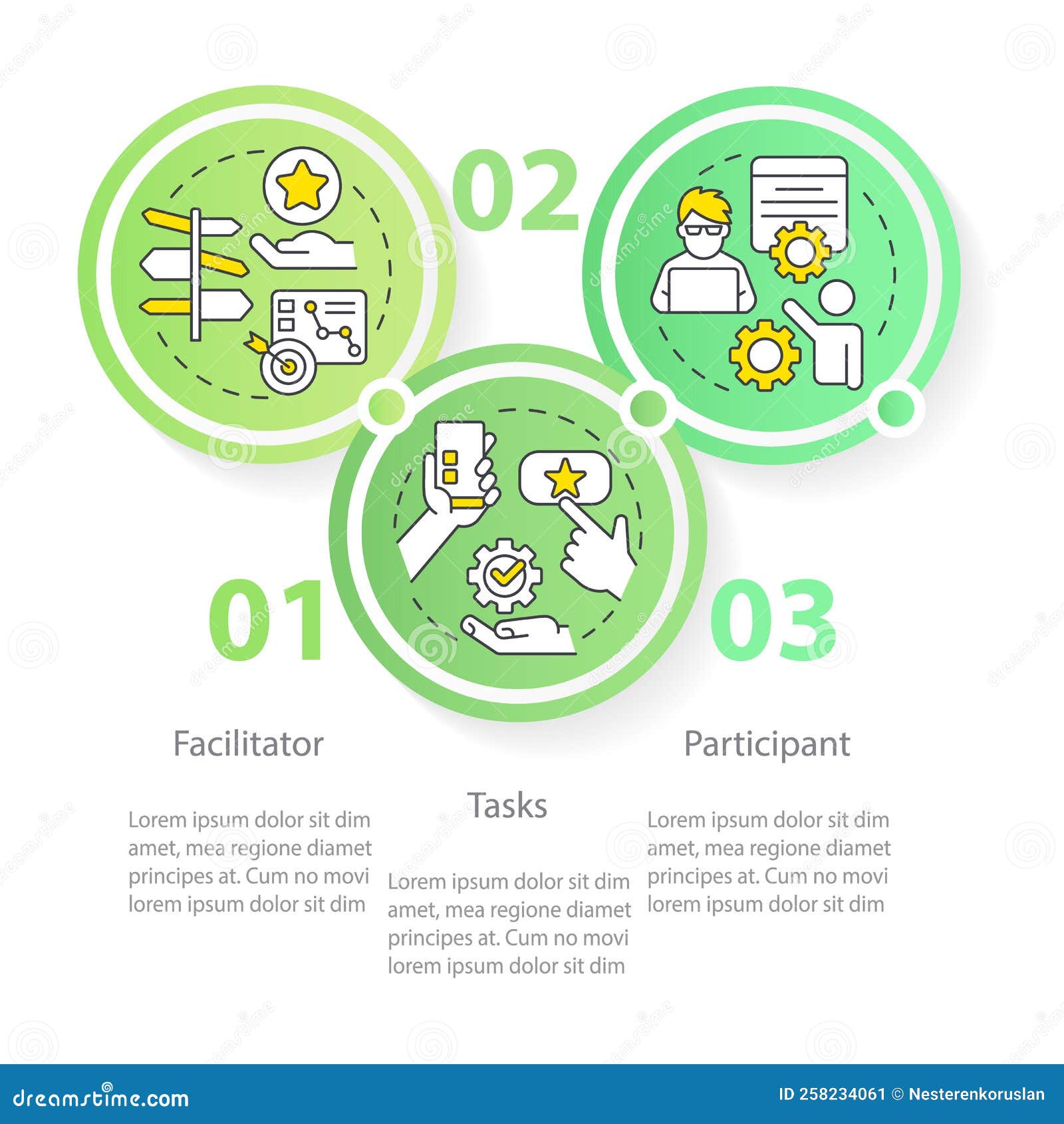 02

01

03

Facilitator

Lorem ipsum dolor sit dim amet, mea regione diamet principes at. Cum no movi lorem ipsum dolor sit dim

Tasks

Lorem ipsum dolor sit dim amet, mea regione diamet principes at. Cum no movi lorem ipsum dolor sit dim

Participant

Lorem ipsum dolor sit dim amet, mea regione diamet principes at. Cum no movi lorem ipsum dolor sit dim

dreamstime.com

ID 258234061 © Nesterenkoruslan