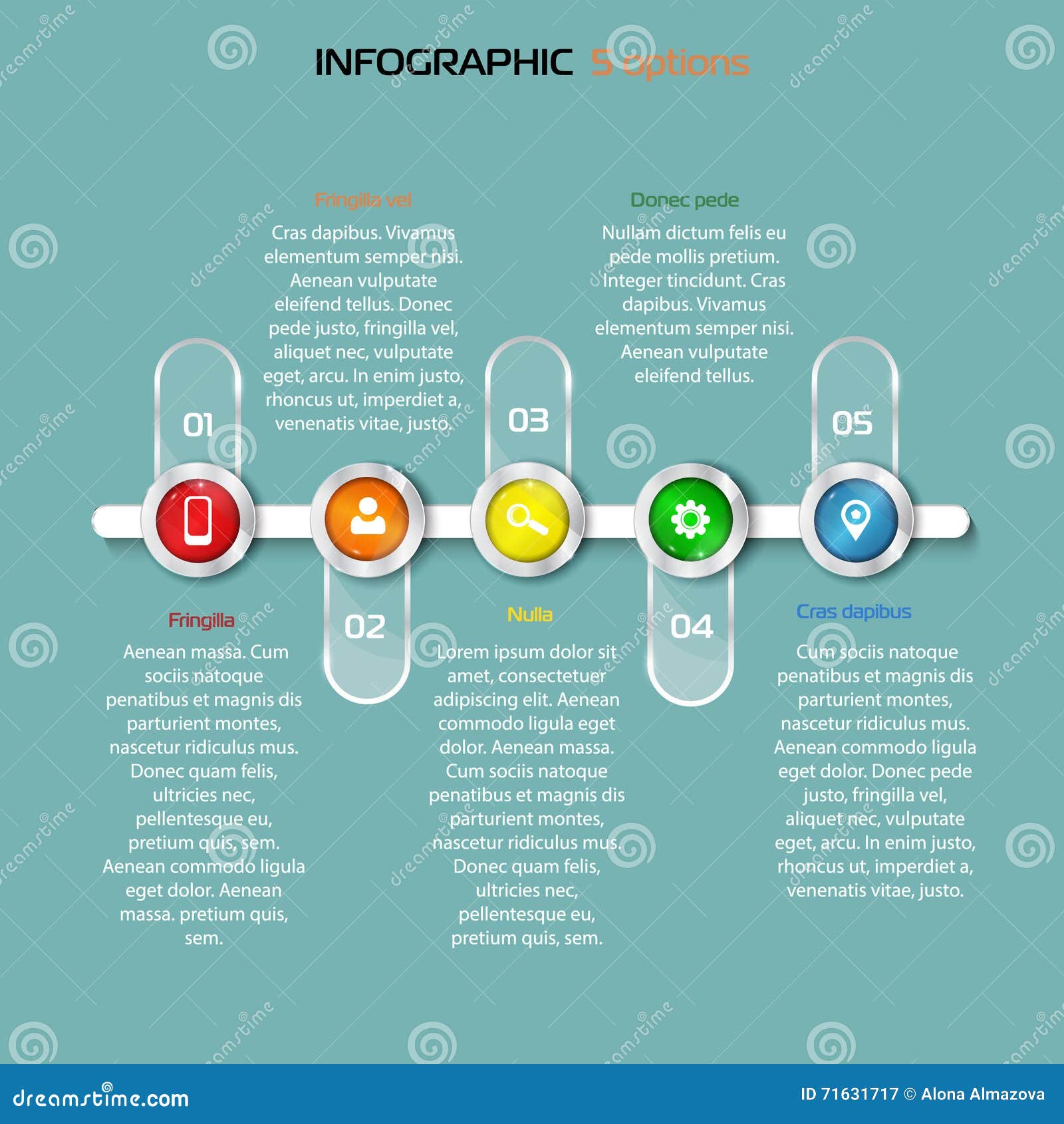 INFOGRAPHIC 5 options

Fringilla vel

Cras dapibus. Vivamus elementum semper nisi. Aenean vulputate eleifend tellus. Donec pede justo, fringilla vel, aliquet nec, vulputate eget, arcu. In enim justo, rhoncus ut, imperdiet a, venenatis vitae, justo.

Donec pede

Nullam dictum felis eu pede mollis pretium. Integer tincidunt. Cras dapibus. Vivamus elementum semper nisi. Aenean vulputate eleifend tellus.

01

03

05

02

04

Fringilla

Aenean massa. Cum sociis natoque penatibus et magnis dis parturient montes, nascetur ridiculus mus. Donec quam felis, ultricies nec, pellentesque eu, pretium quis, sem. Aenean commodo ligula eget dolor. Aenean massa. pretium quis, sem.

Nulla

Lorem ipsum dolor sit amet, consectetuer adipiscing elit. Aenean commodo ligula eget dolor. Aenean massa. Cum sociis natoque penatibus et magnis dis parturient montes, nascetur ridiculus mus. Donec quam felis, ultricies nec, pellentesque eu, pretium quis, sem.

Cras dapibus

Cum sociis natoque penatibus et magnis dis parturient montes, nascetur ridiculus mus. Aenean commodo ligula eget dolor. Donec pede justo, fringilla vel, aliquet nec, vulputate eget, arcu. In enim justo, rhoncus ut, imperdiet a, venenatis vitae, justo.

dreamstime.com

ID 71631717 © Alona Almazova