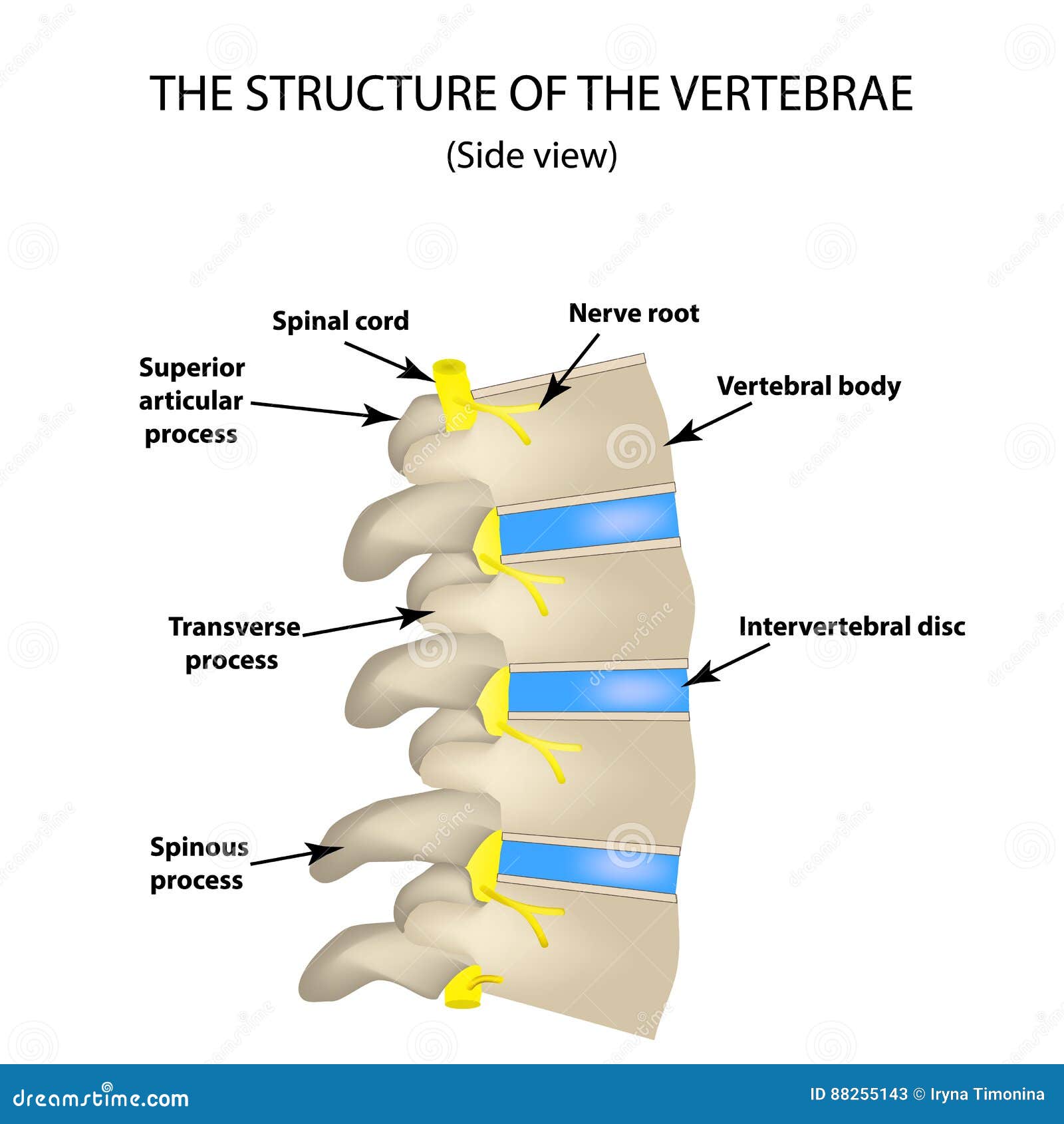 THE STRUCTURE OF THE VERTEBRAE
(Side view)

Spinal cord
Nerve root
Superior articular process
Vertebral body
Transverse process
Intervertebral disc
Spinous process

dreamstime.com
ID 88255143 © Iryna Timonina