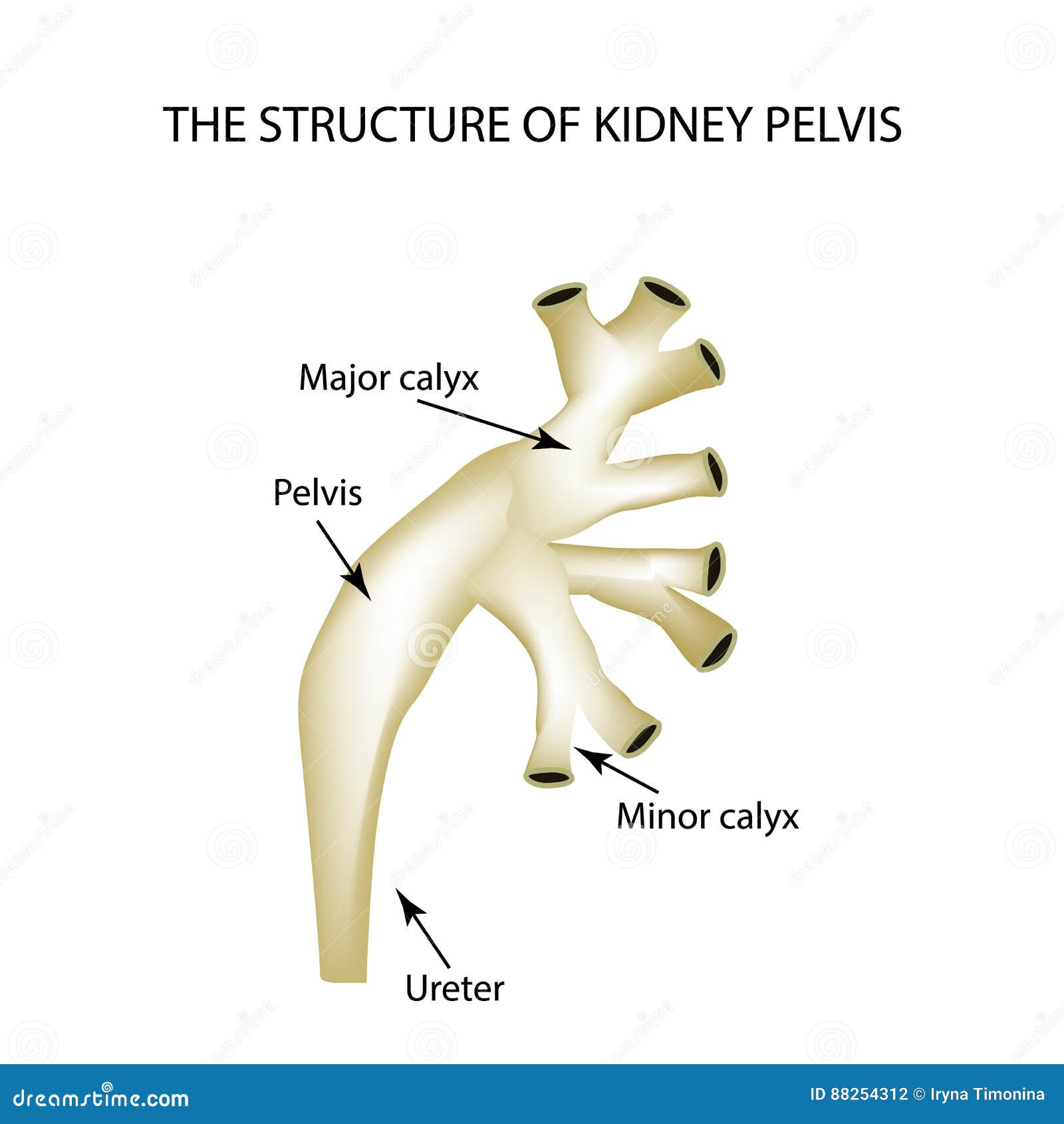 THE STRUCTURE OF KIDNEY PELVIS

Major calyx

Pelvis

Minor calyx

Ureter

dreamstime.com

ID 88254312 © Iryna Timonina