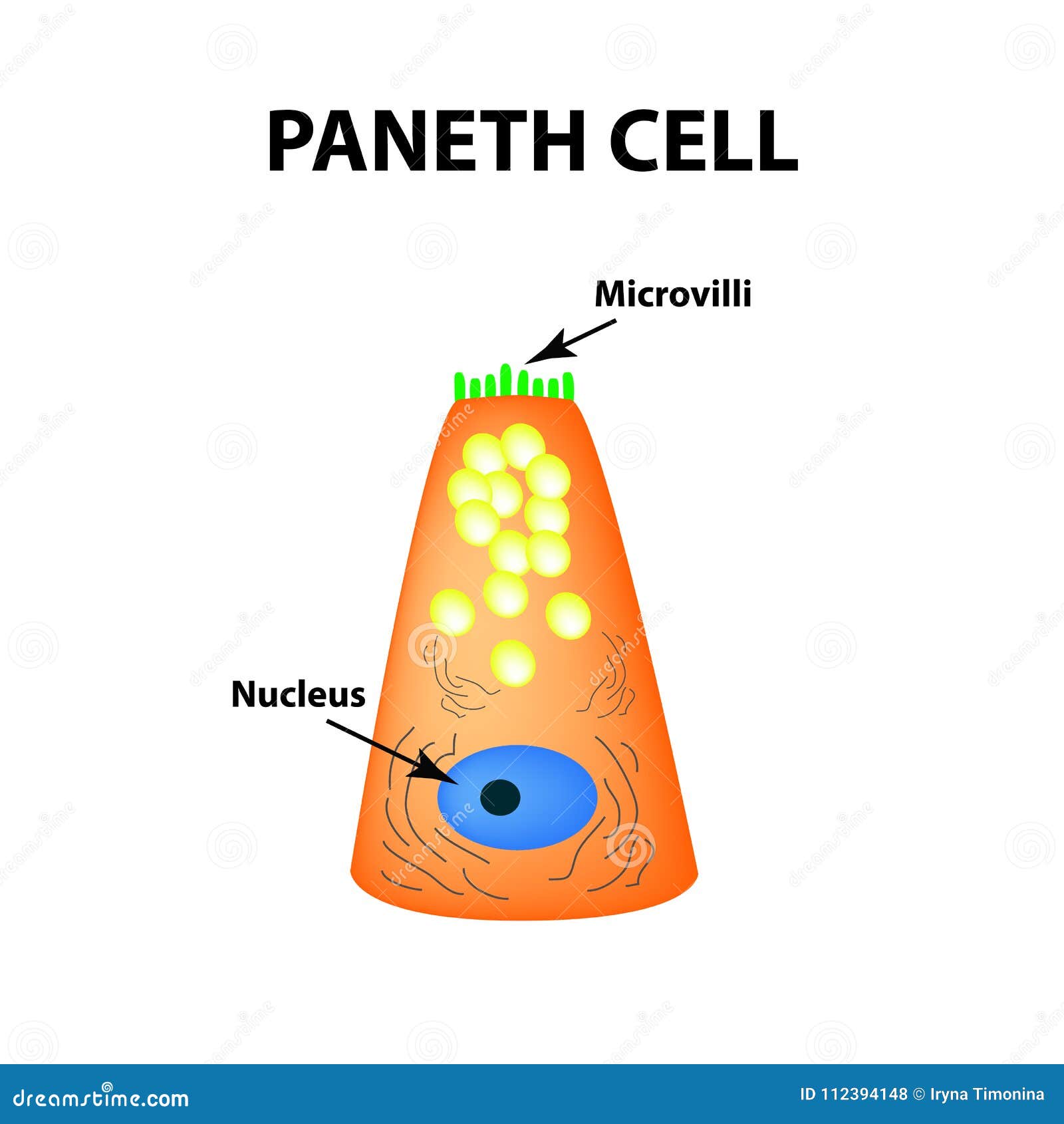 PANETH CELL

Microvilli

Nucleus

dreamstime.com

ID 112394148 © Iryna Timonina