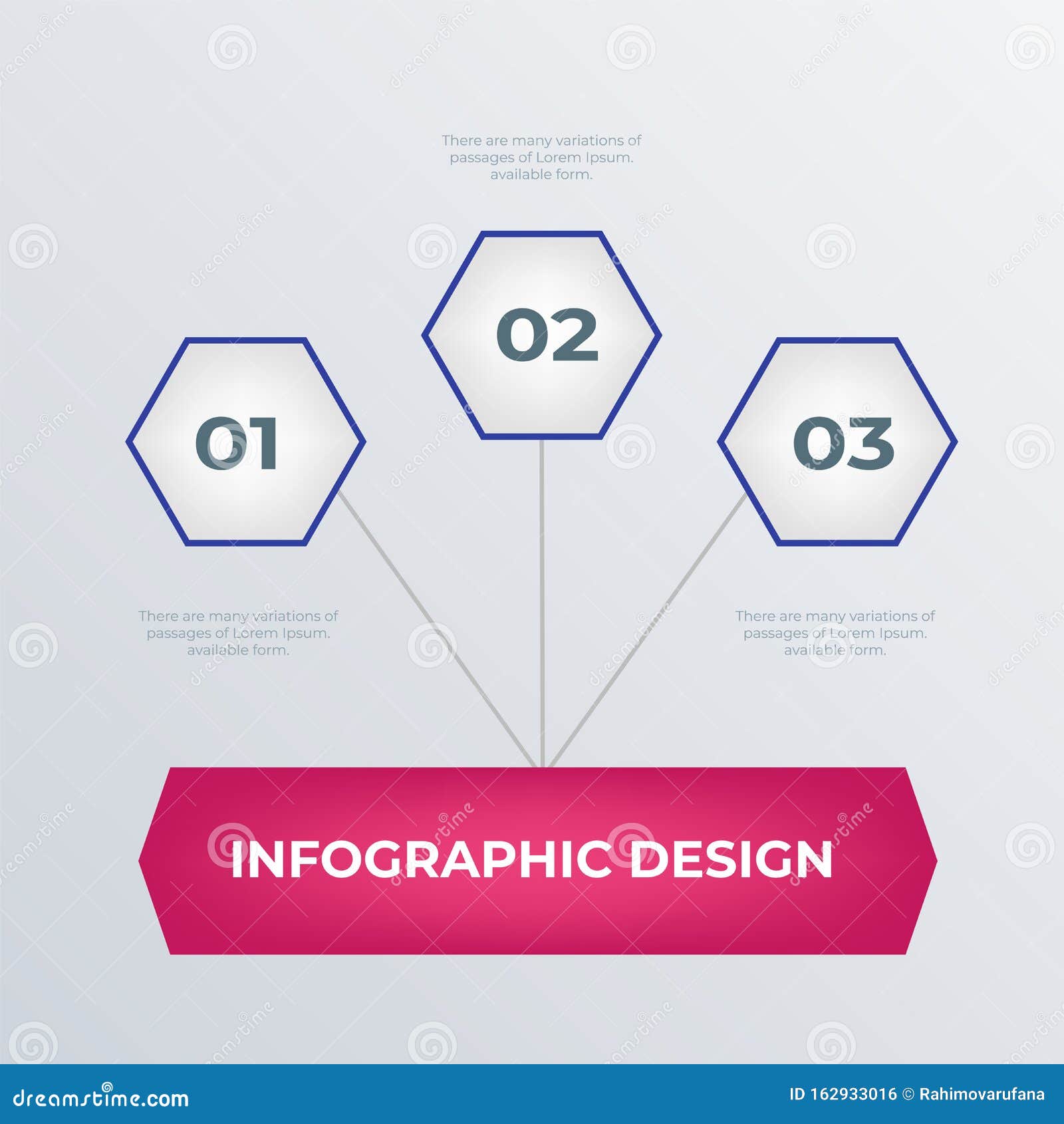 There are many variations of passages of Lorem Ipsum. available form.

02

01

03

There are many variations of passages of Lorem Ipsum. available form.

There are many variations of passages of Lorem Ipsum. available form.

INFOGRAPHIC DESIGN

dreamstime.com

ID 162933016 © Rahimovarufana